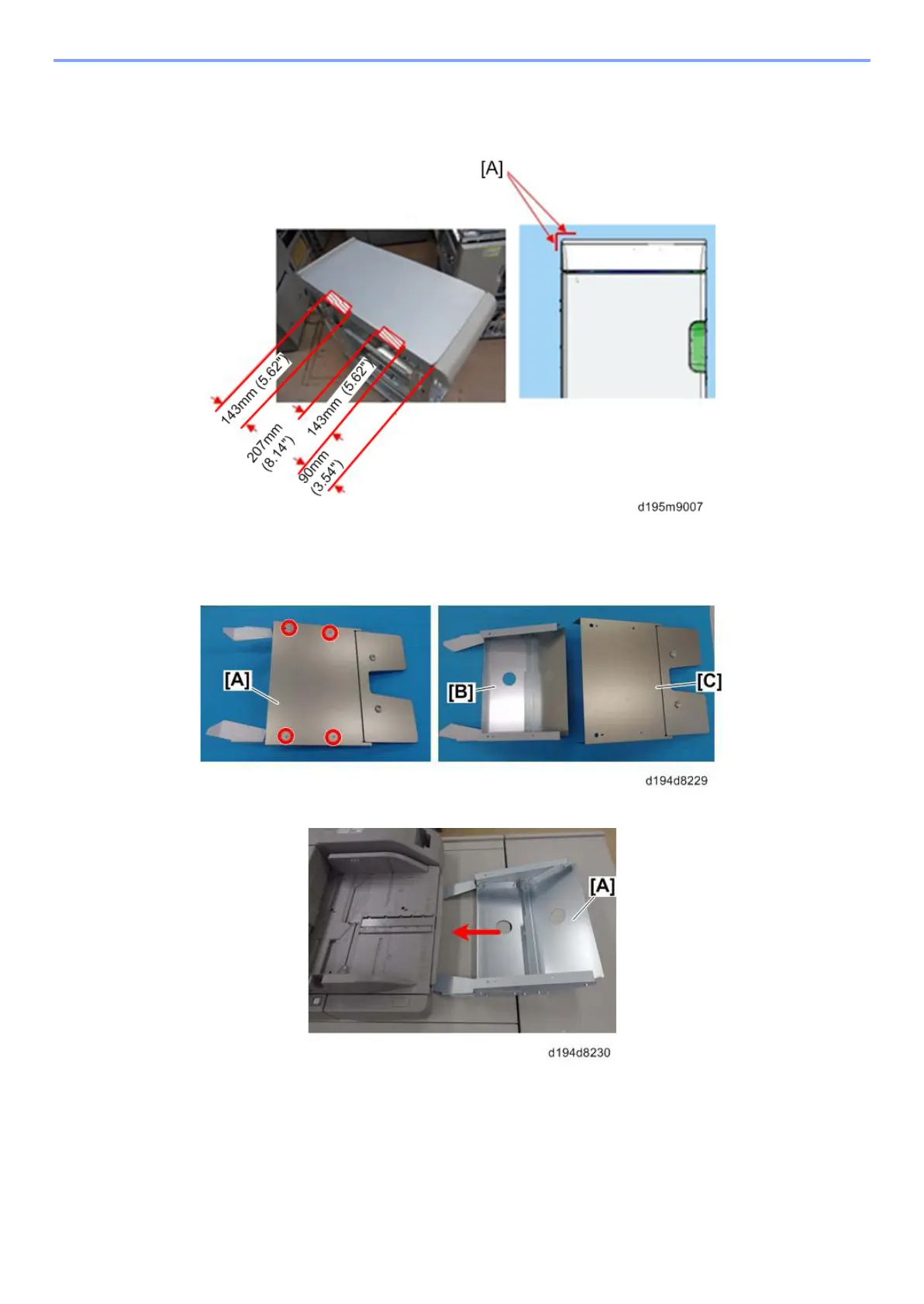 [A]

143mm (5.62")

207mm (8.14")

143mm (5.62")

90mm (3.54")

d195m9007

[A]

[B]

[C]

d194d8229

[A]

d194d8230