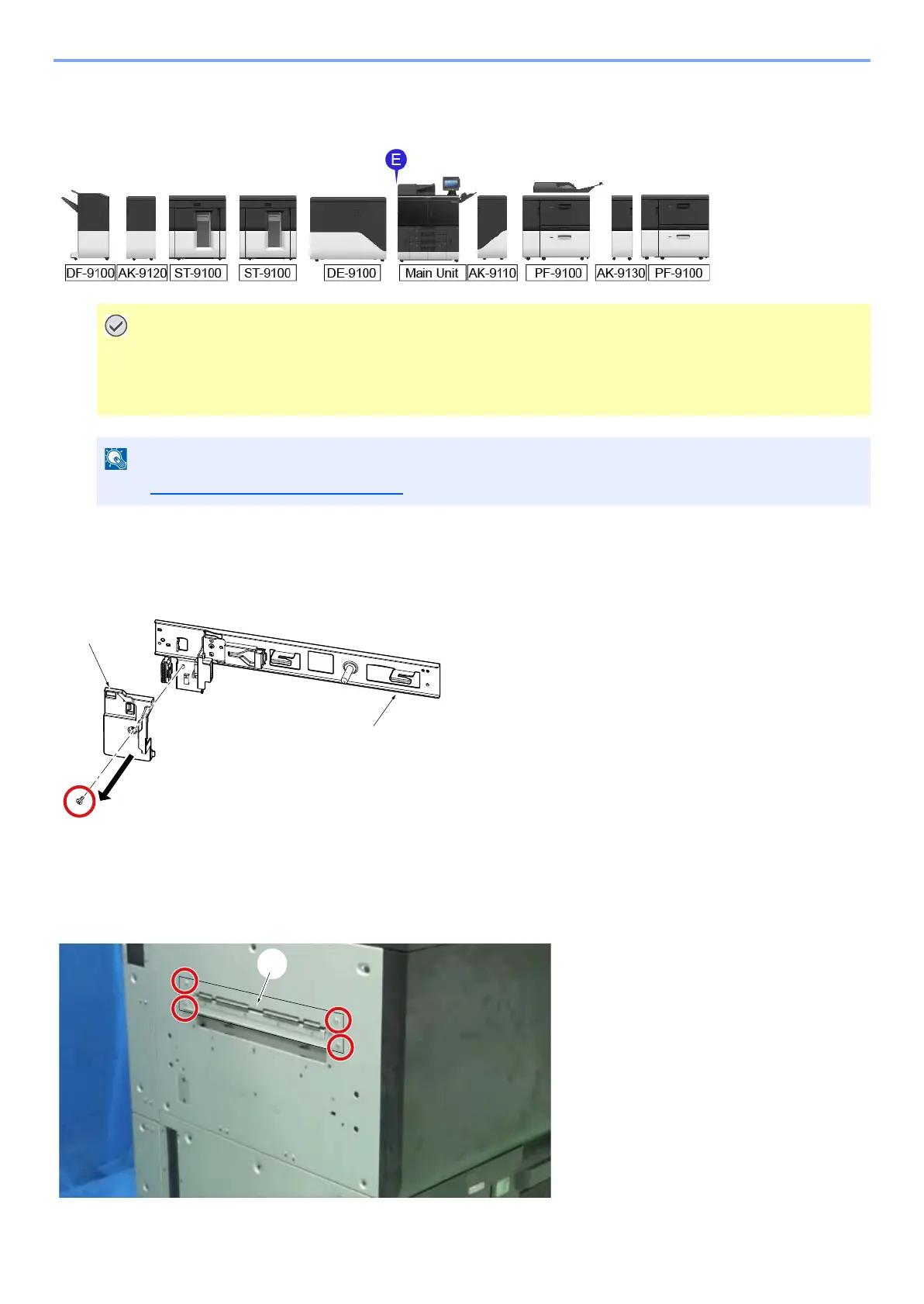 E

DF-9100 AK-9120 ST-9100 ST-9100 DE-9100 Main Unit AK-9110 PF-9100 AK-9130 PF-9100