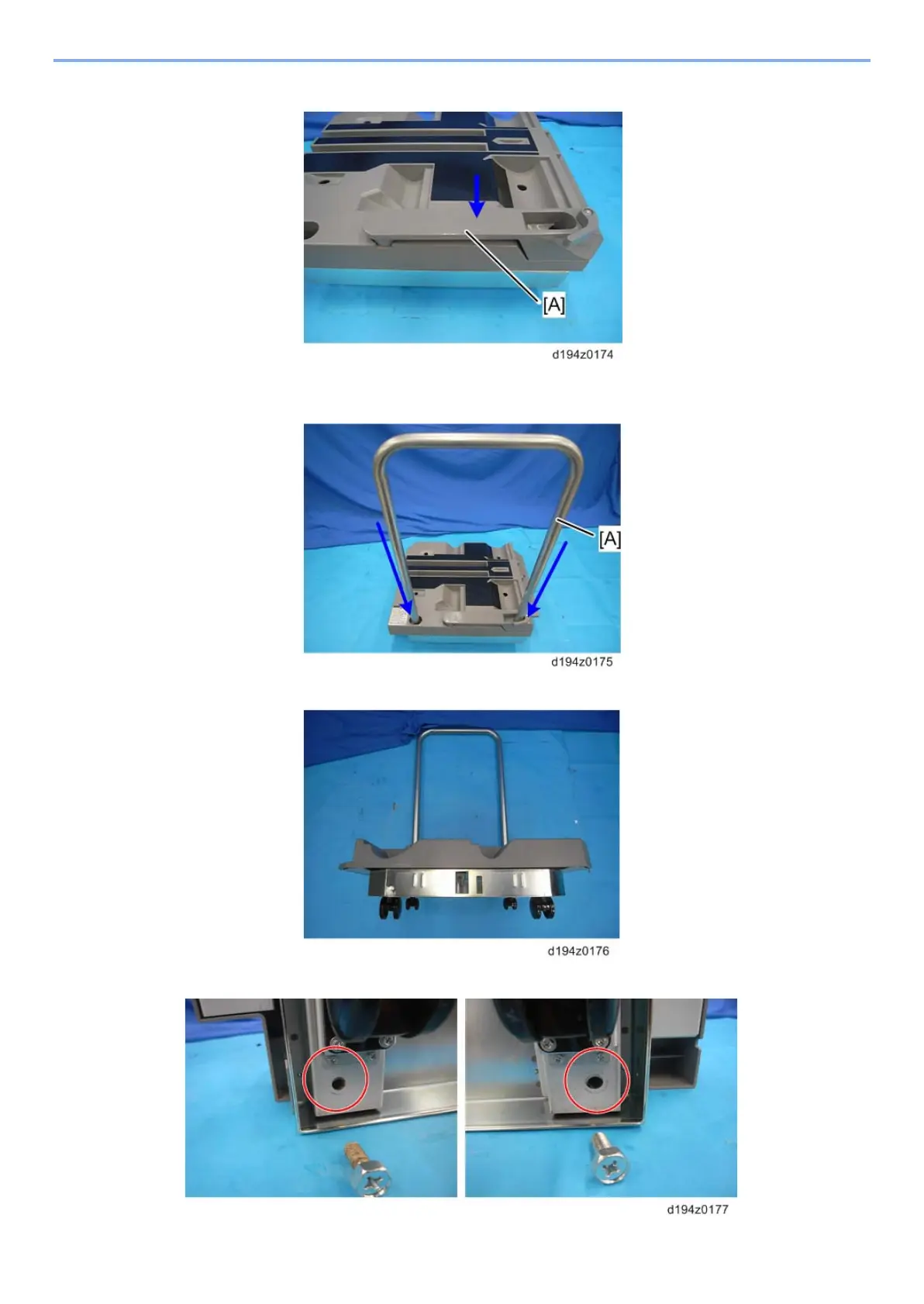 [A]

d194z0174

[A]

d194z0175

d194z0176

d194z0177