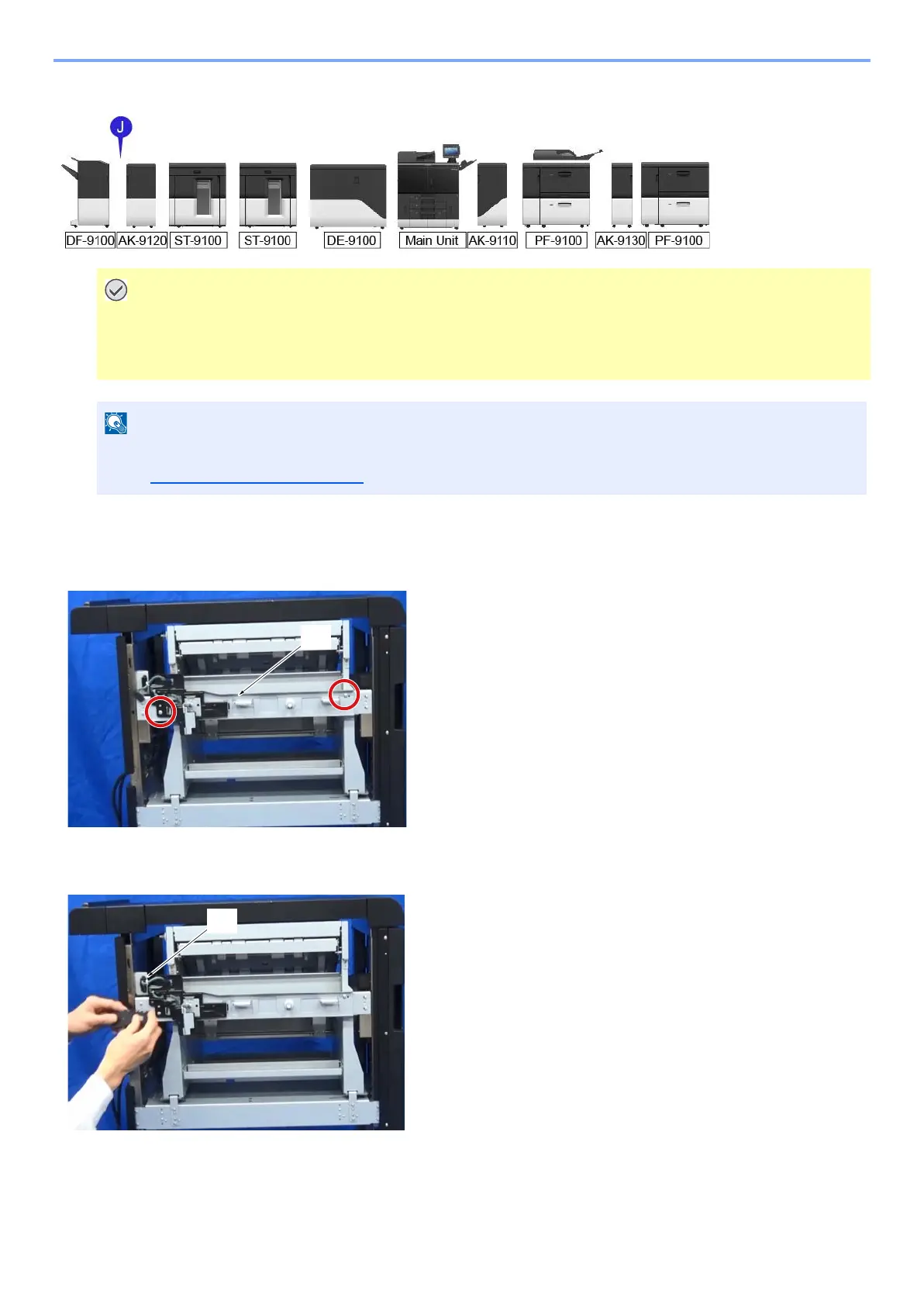 J

DF-9100 AK-9120 ST-9100 ST-9100 DE-9100 Main Unit AK-9110 PF-9100 AK-9130 PF-9100