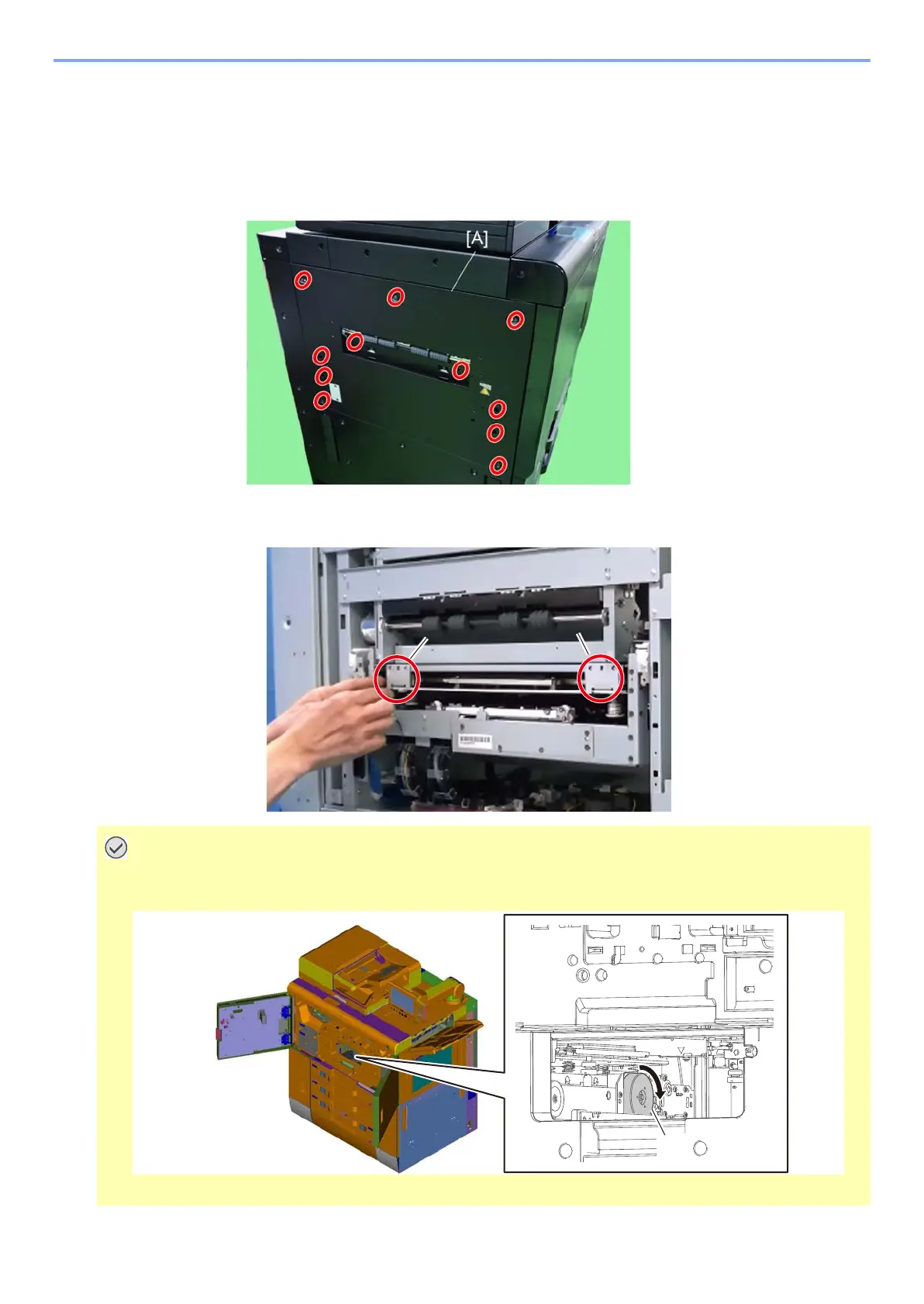 [A]