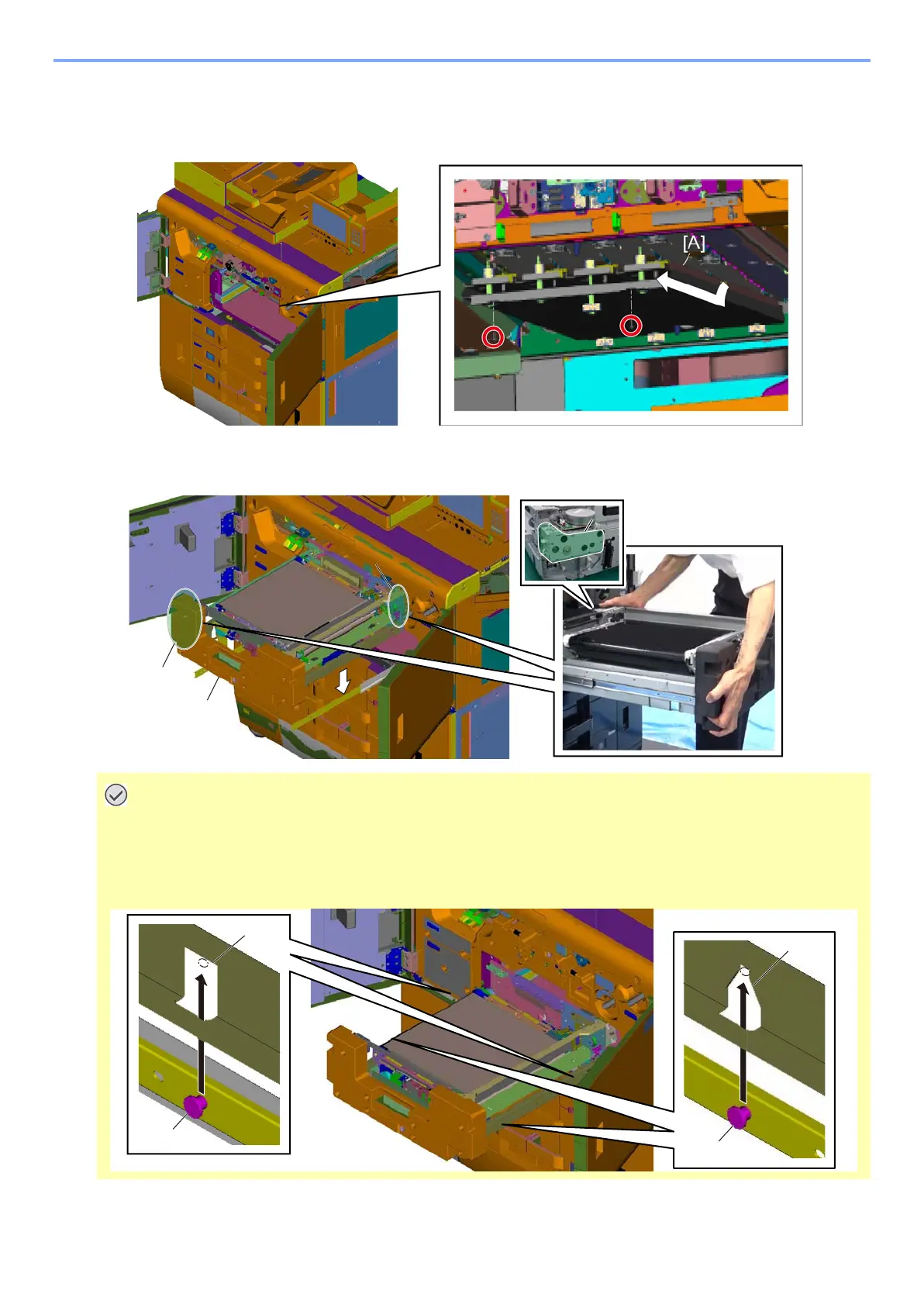 [A]