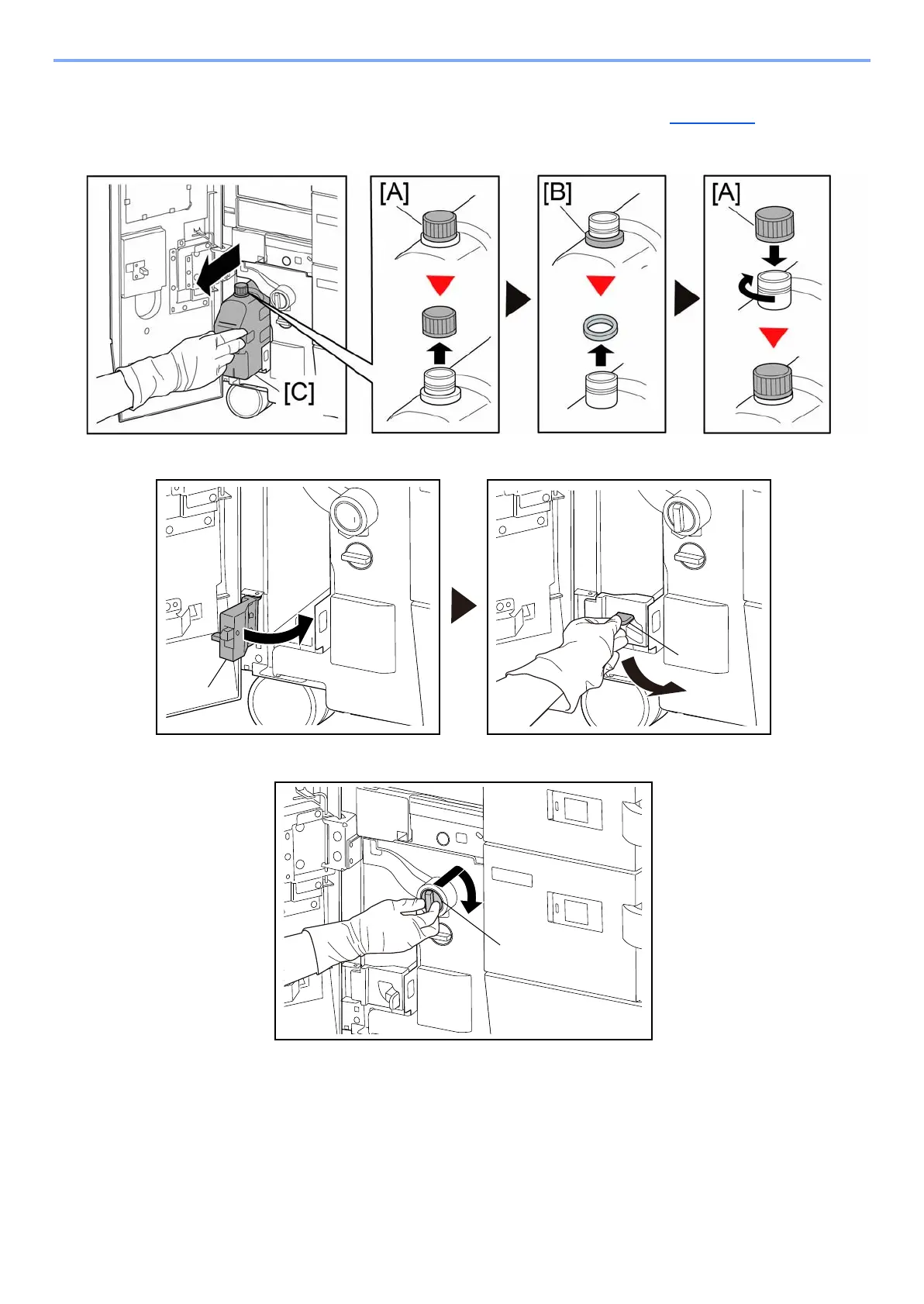 [A]

[B]

[A]

[C]