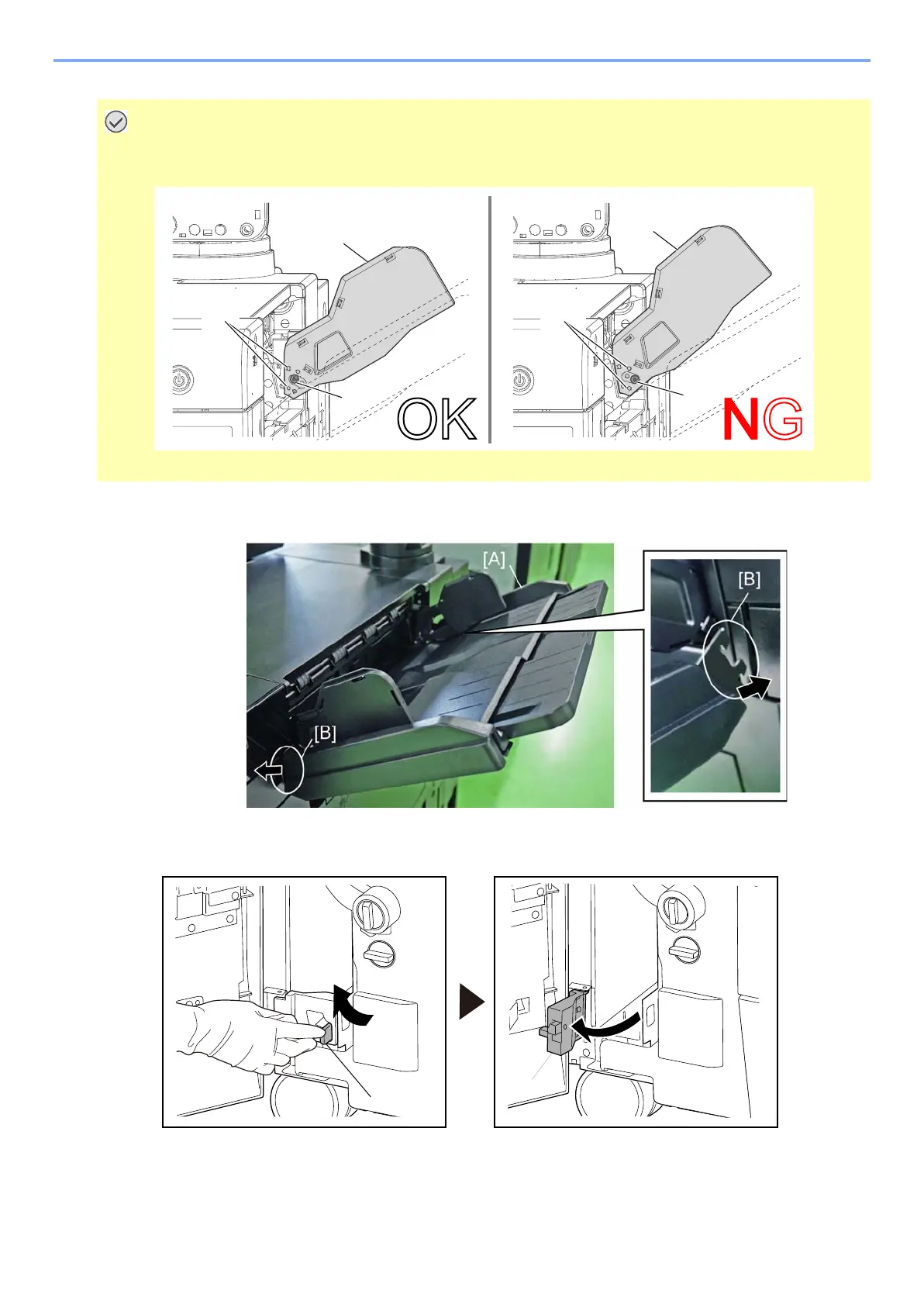 OK

NG

[A]

[B]

[B]