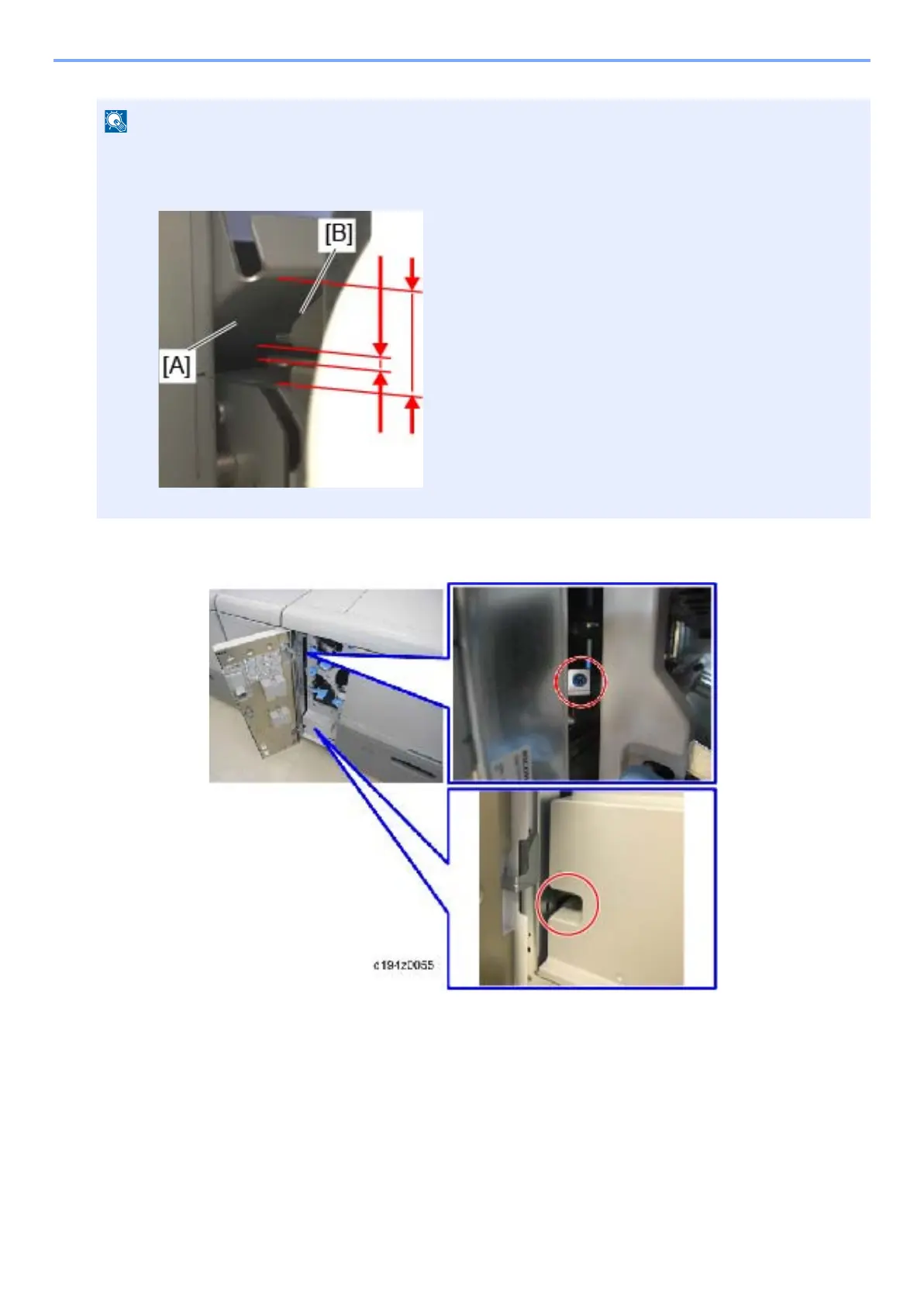 [B]

[A]

d194z0055