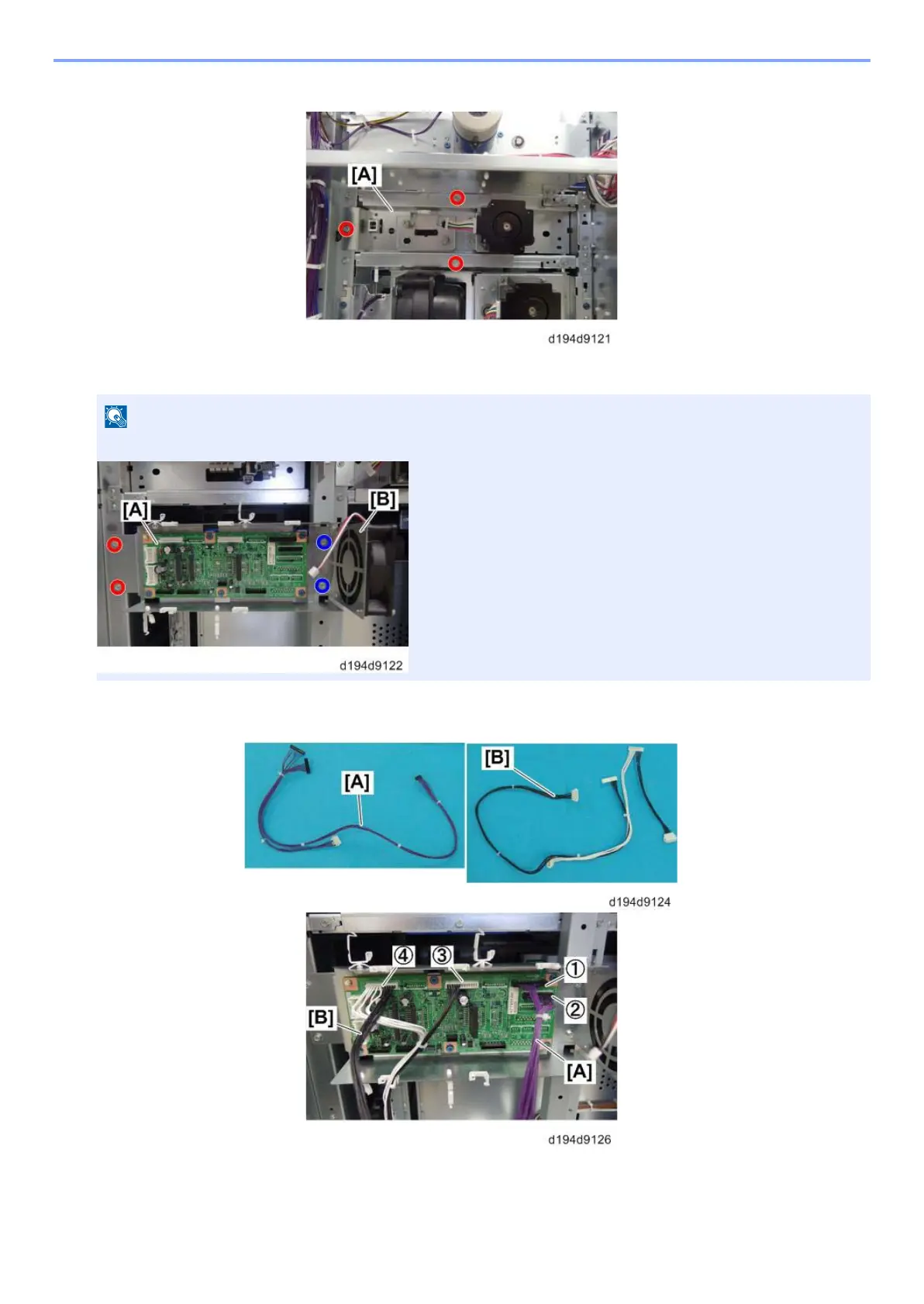 [A]

d194d9121

[A]

[B]

d194d9122

[A]

[B]

d194d9124

④

③

①

②

[B]

[A]

d194d9126