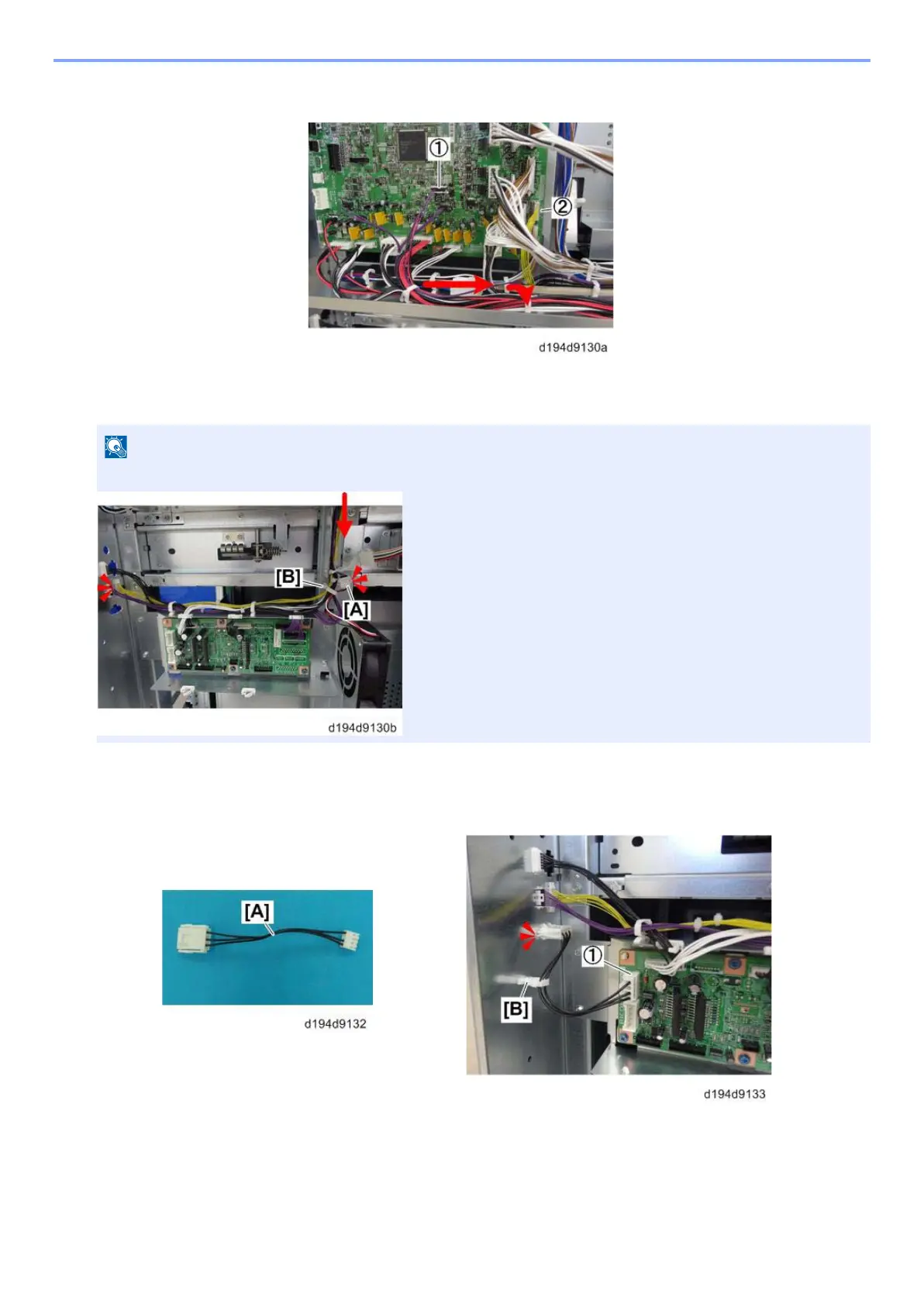 ①
②
d194d9130a

[B]
[A]
d194d9130b

[A]
d194d9132

①
[B]
d194d9133