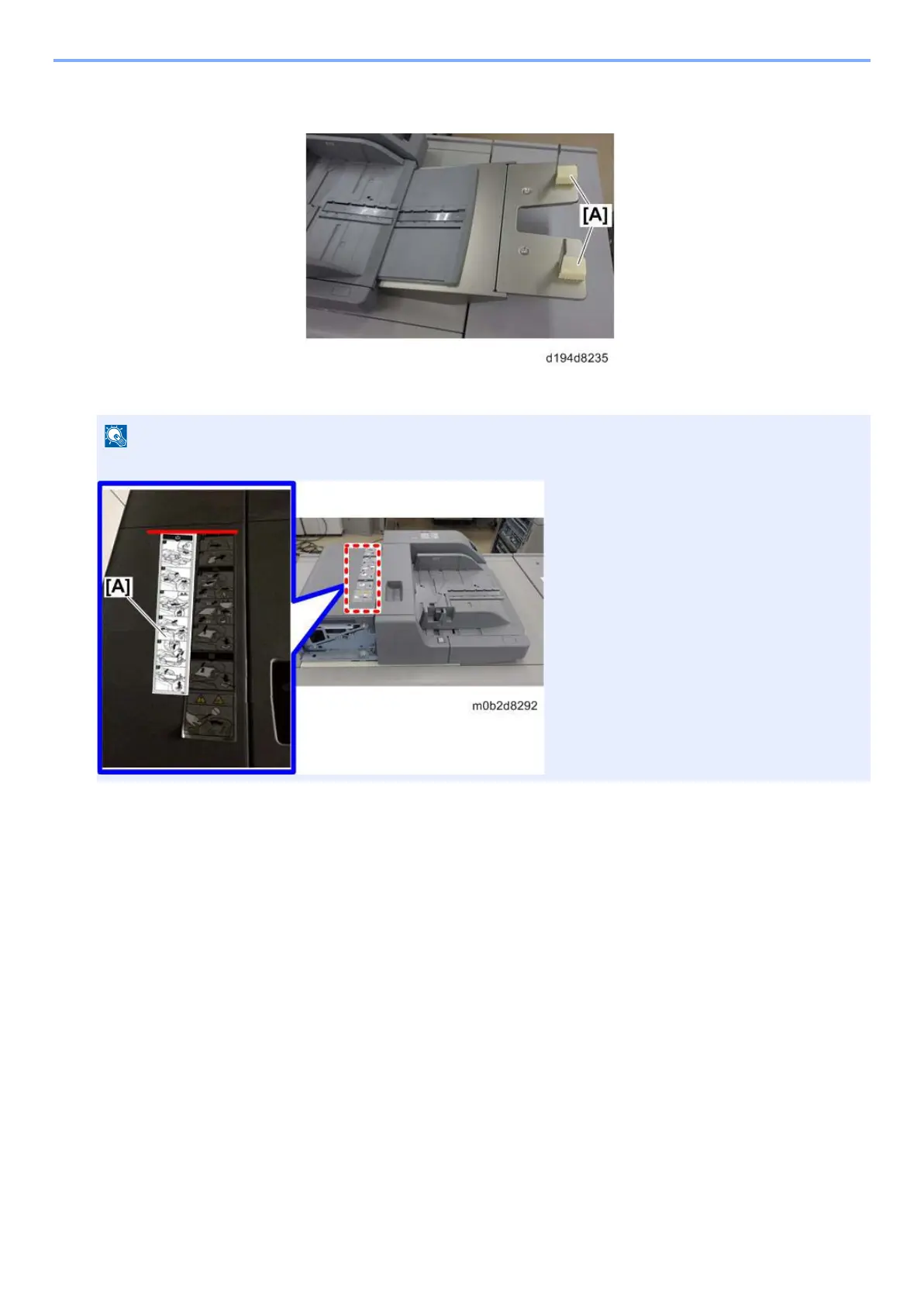 [A]

d194d8235

[A]

m0b2d8292