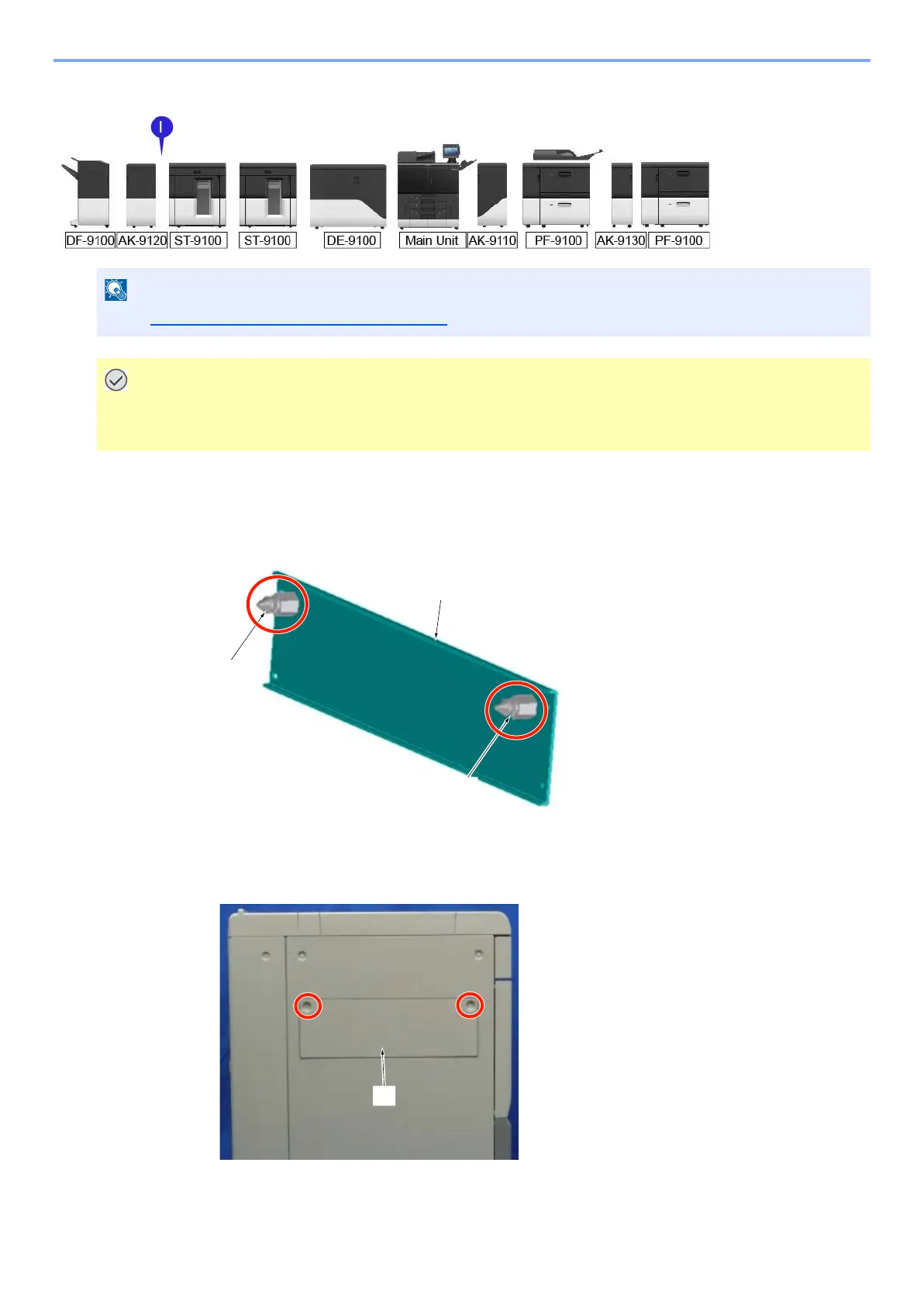 I

DF-9100 AK-9120 ST-9100 ST-9100 DE-9100 Main Unit AK-9110 PF-9100 AK-9130 PF-9100