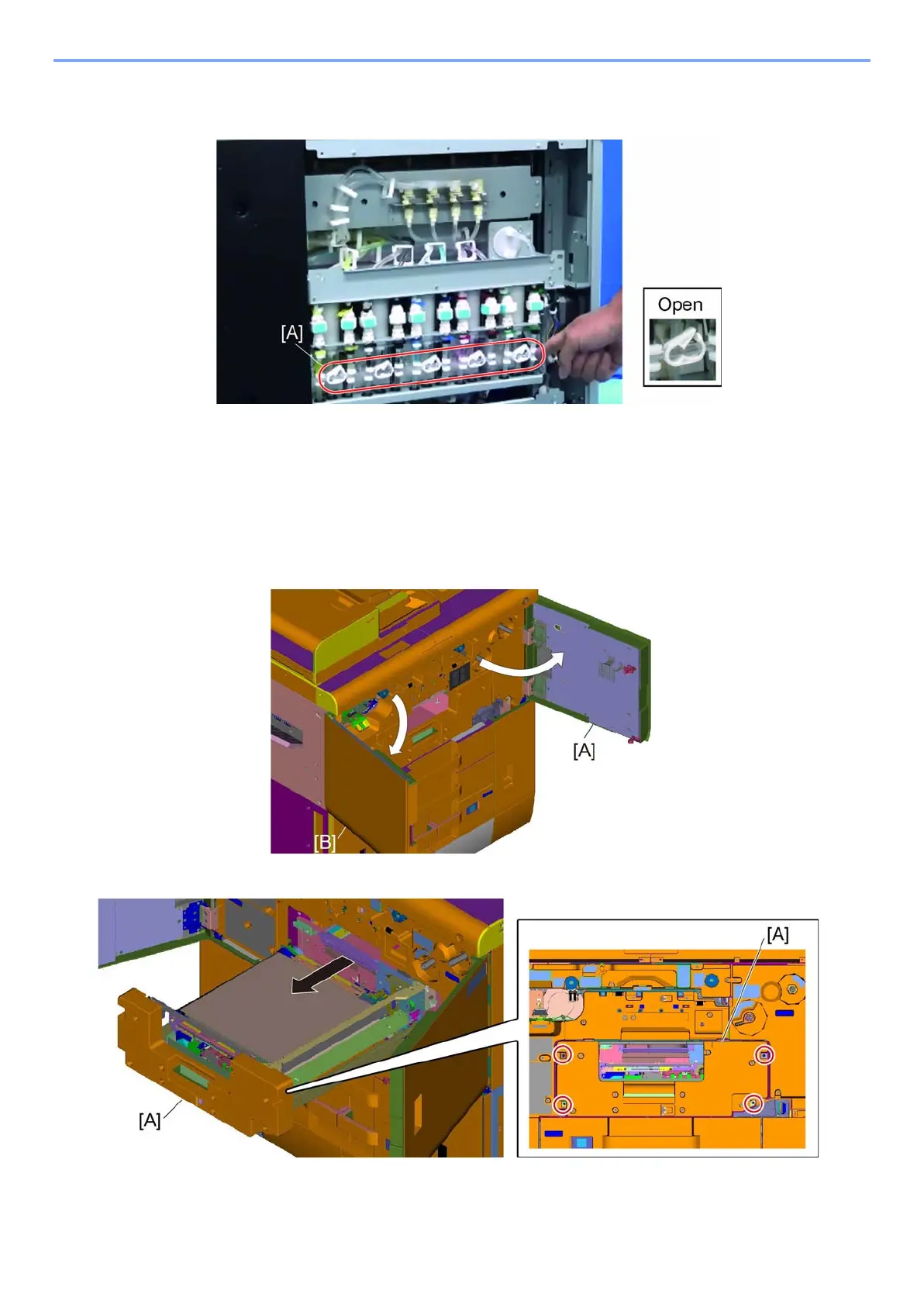 [A]

Open

[A]

[B]

[A]

[A]