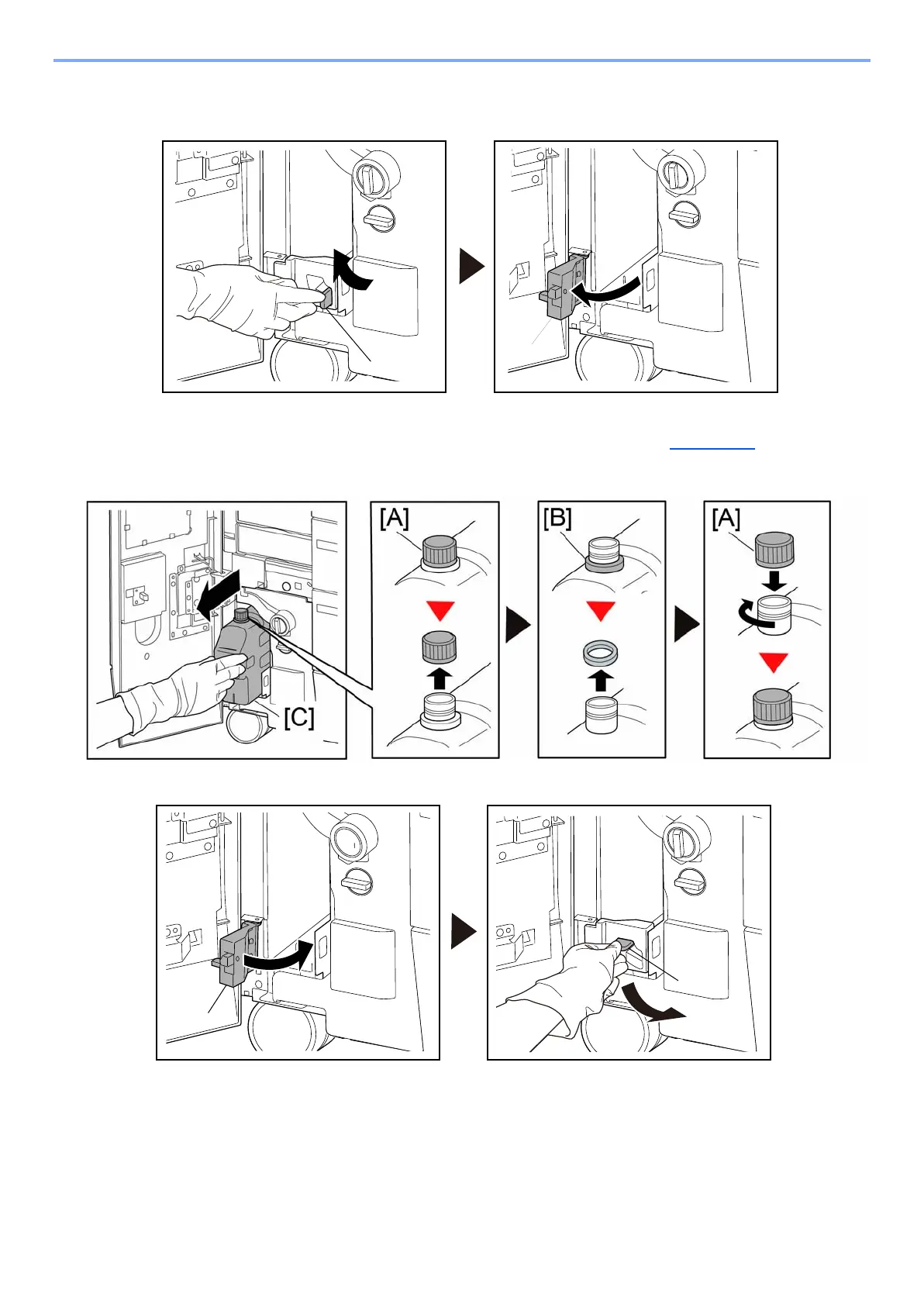 [A]

[B]

[A]

[C]