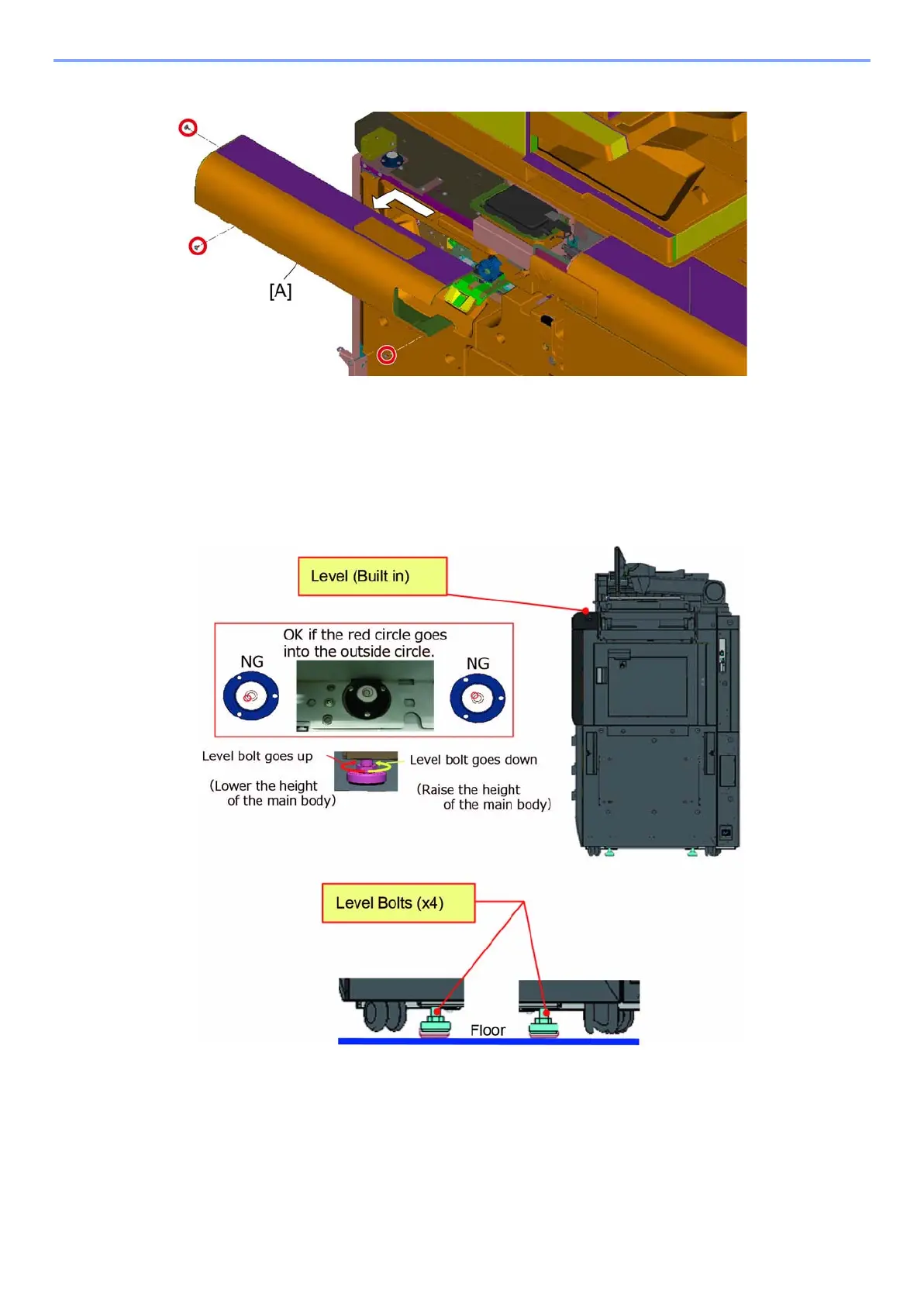 [A]

Level (Built in)

OK if the red circle goes into the outside circle.

NG

NG

Level bolt goes up

(Lower the height of the main body)

Level bolt goes down

(Raise the height of the main body)

Level Bolts (x4)

Floor