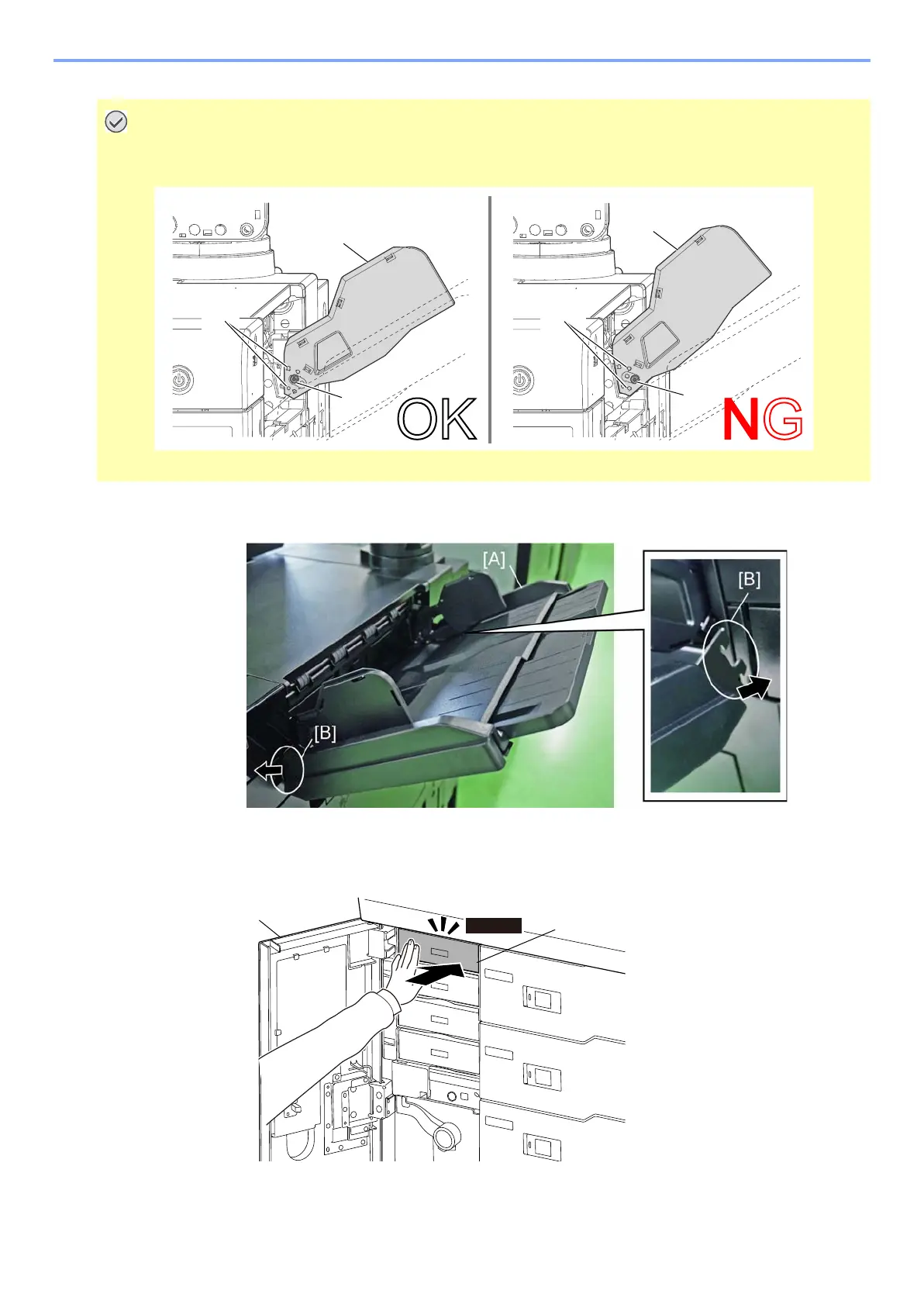 OK

NG

[A]

[B]

[B]