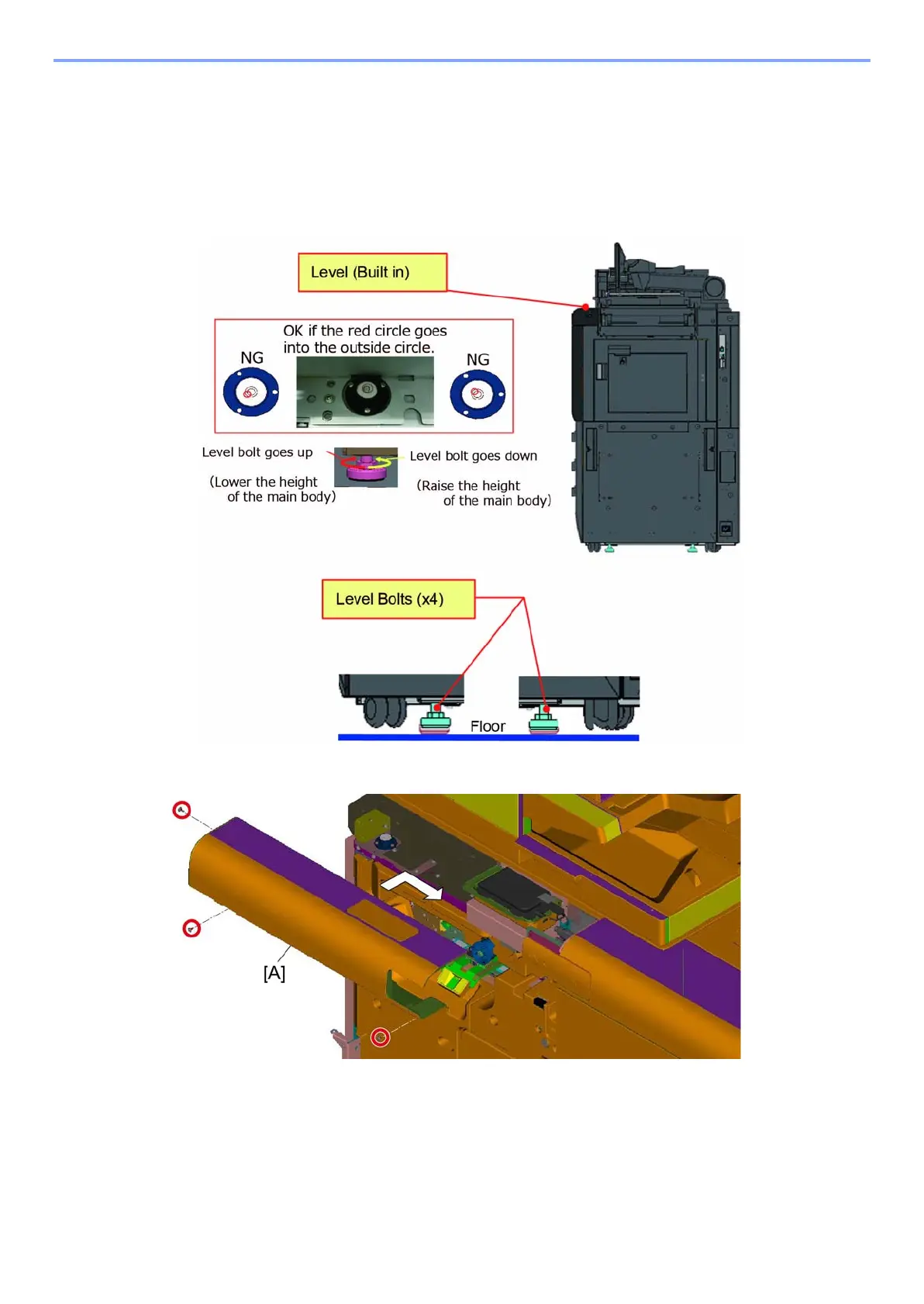 Level (Built in)

OK if the red circle goes into the outside circle.

NG

NG

Level bolt goes up

(Lower the height of the main body)

Level bolt goes down

(Raise the height of the main body)

Level Bolts (x4)

Floor

[A]