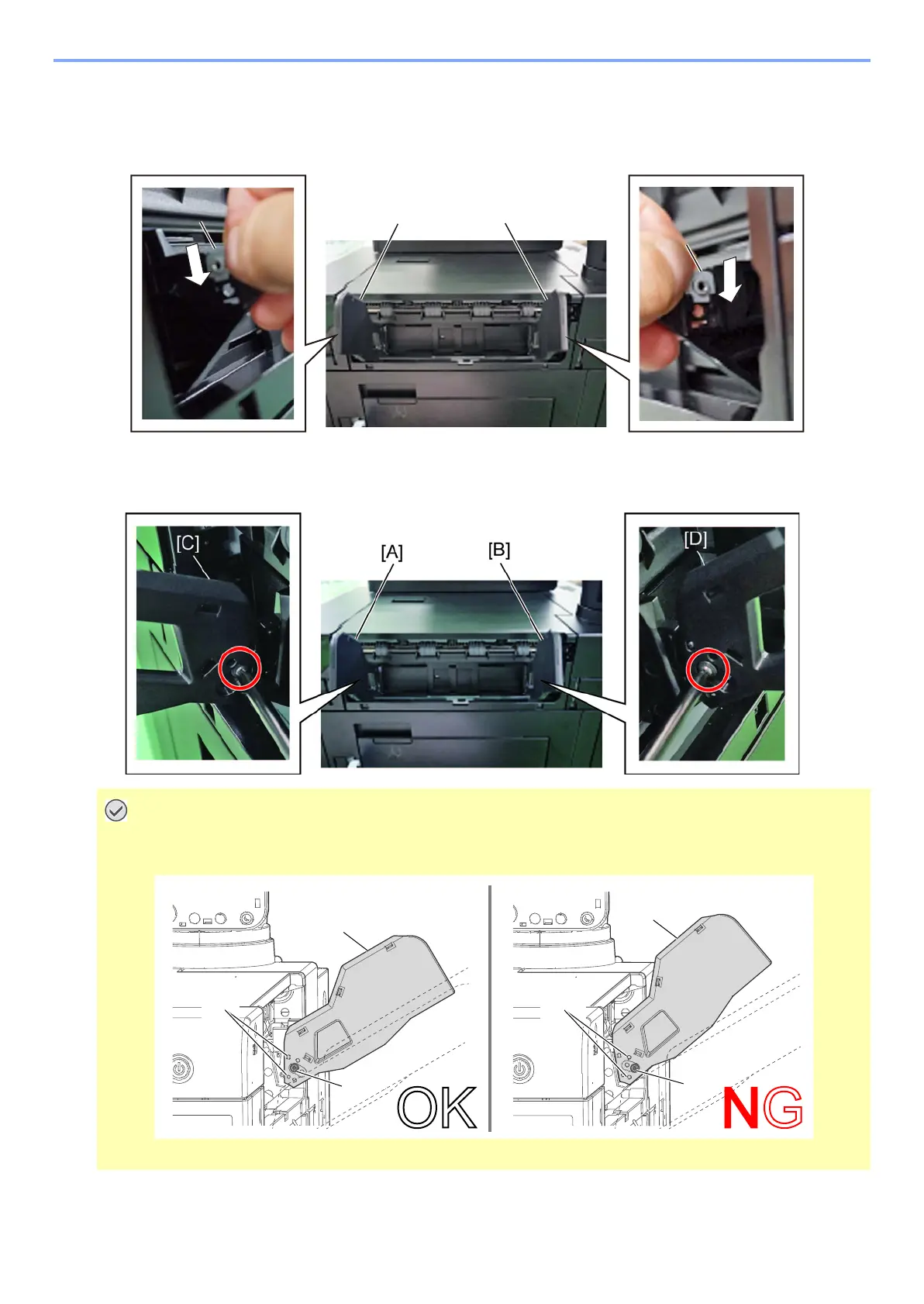 [C]

[A]

[B]

[D]

OK

NG