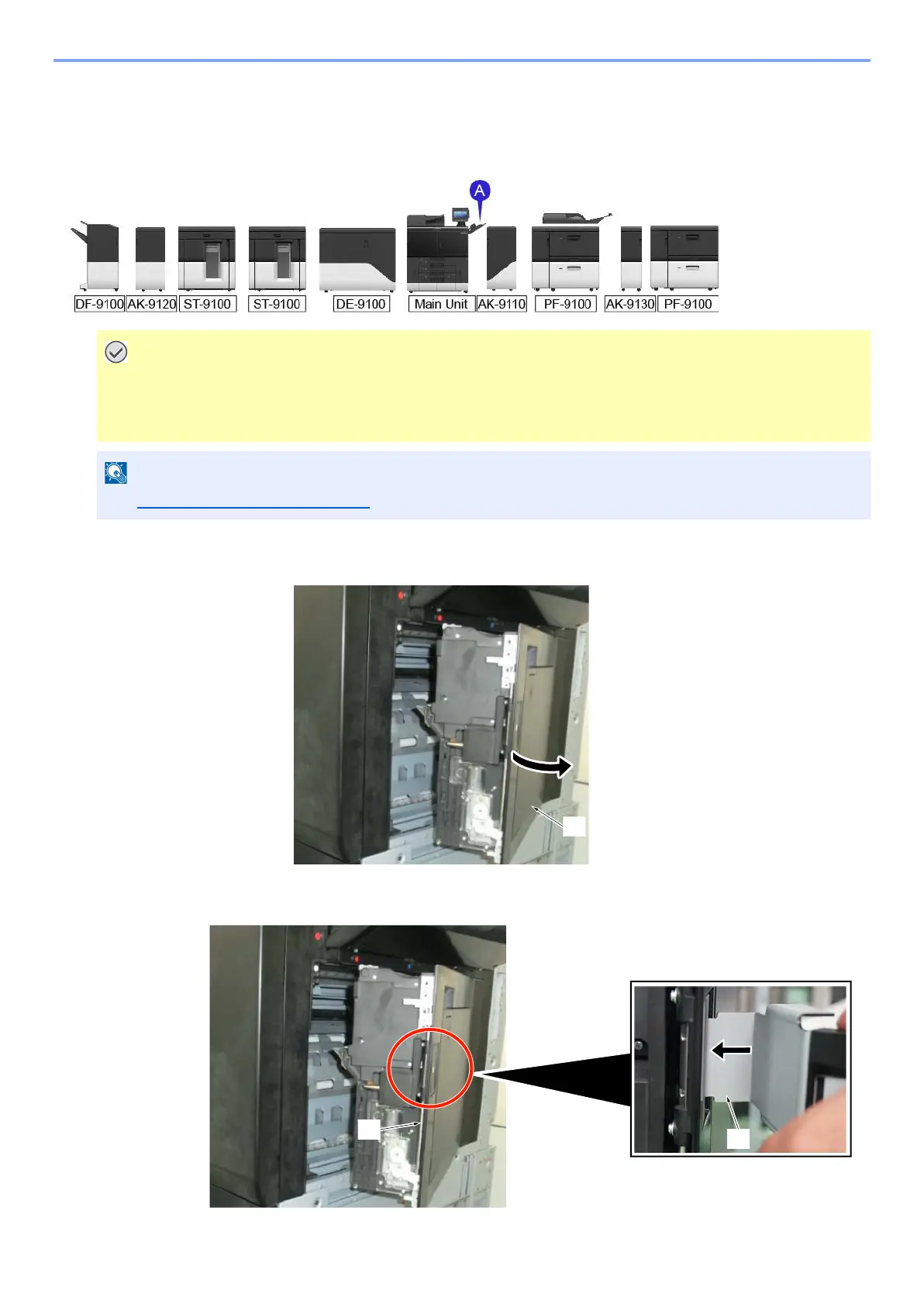 A

DF-9100 AK-9120 ST-9100 ST-9100 DE-9100 Main Unit AK-9110 PF-9100 AK-9130 PF-9100