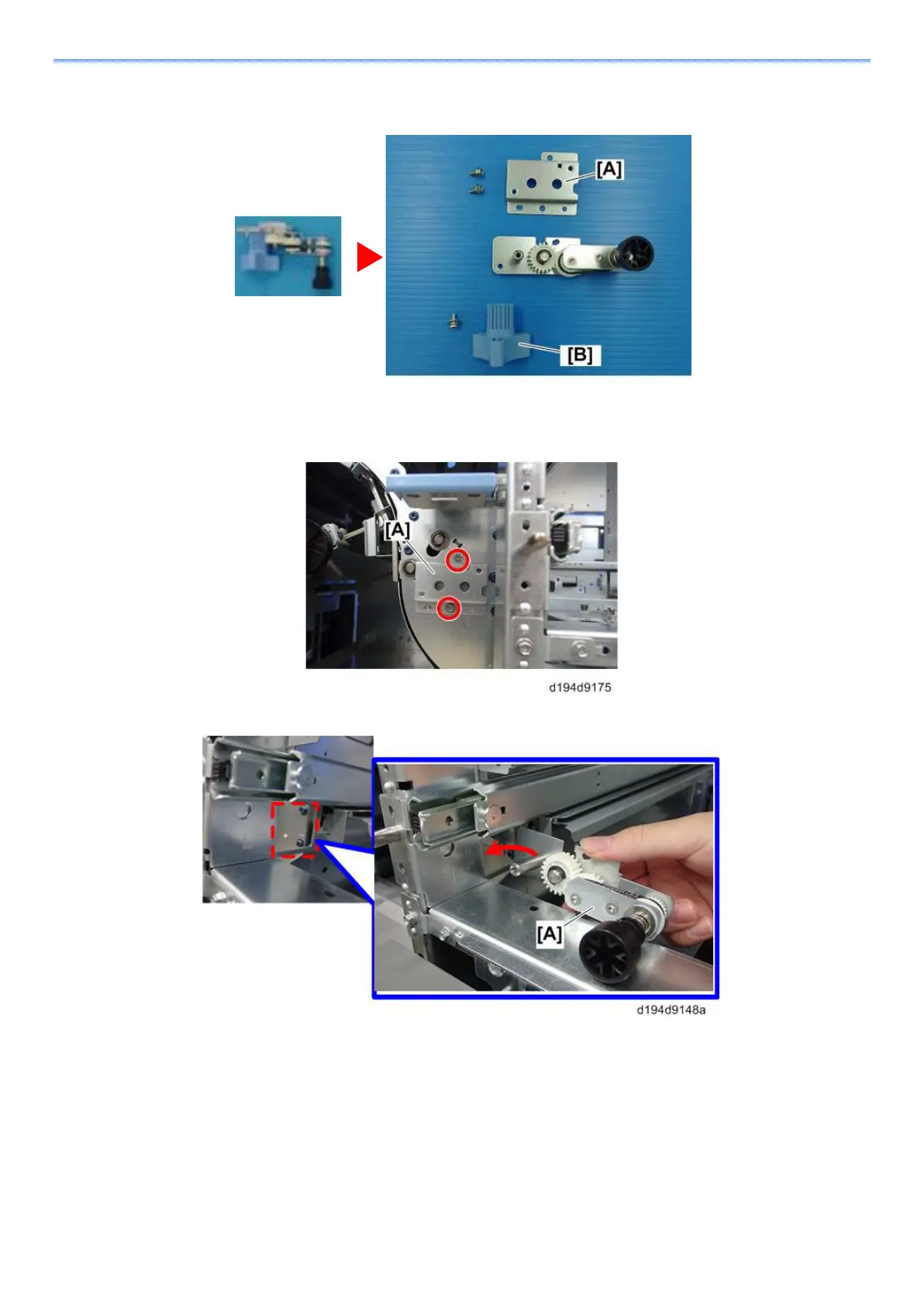 [A]

[B]

[A]

d194d9175

[A]

d194d9148a