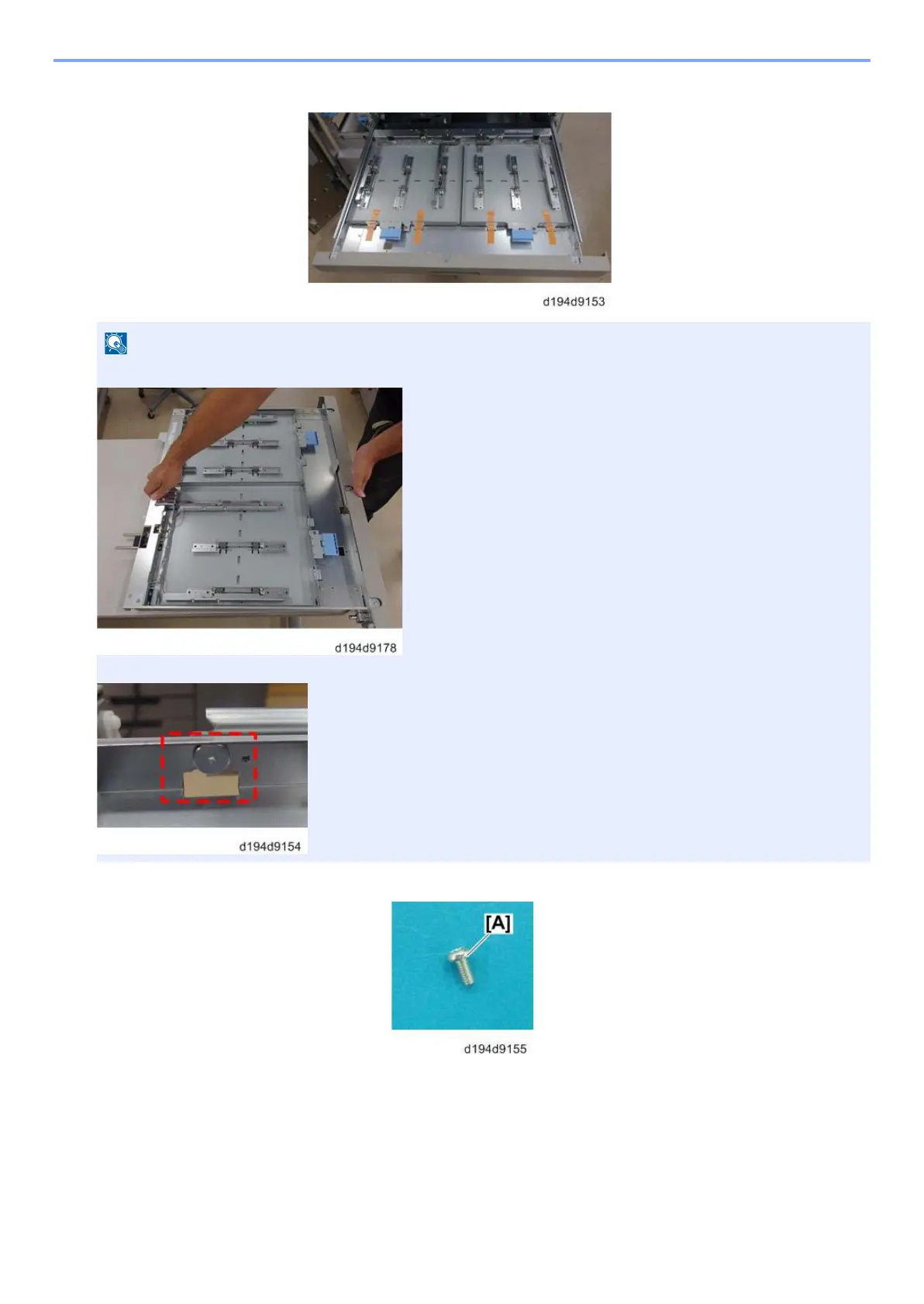 d194d9153

d194d9178

d194d9154

[A]

d194d9155