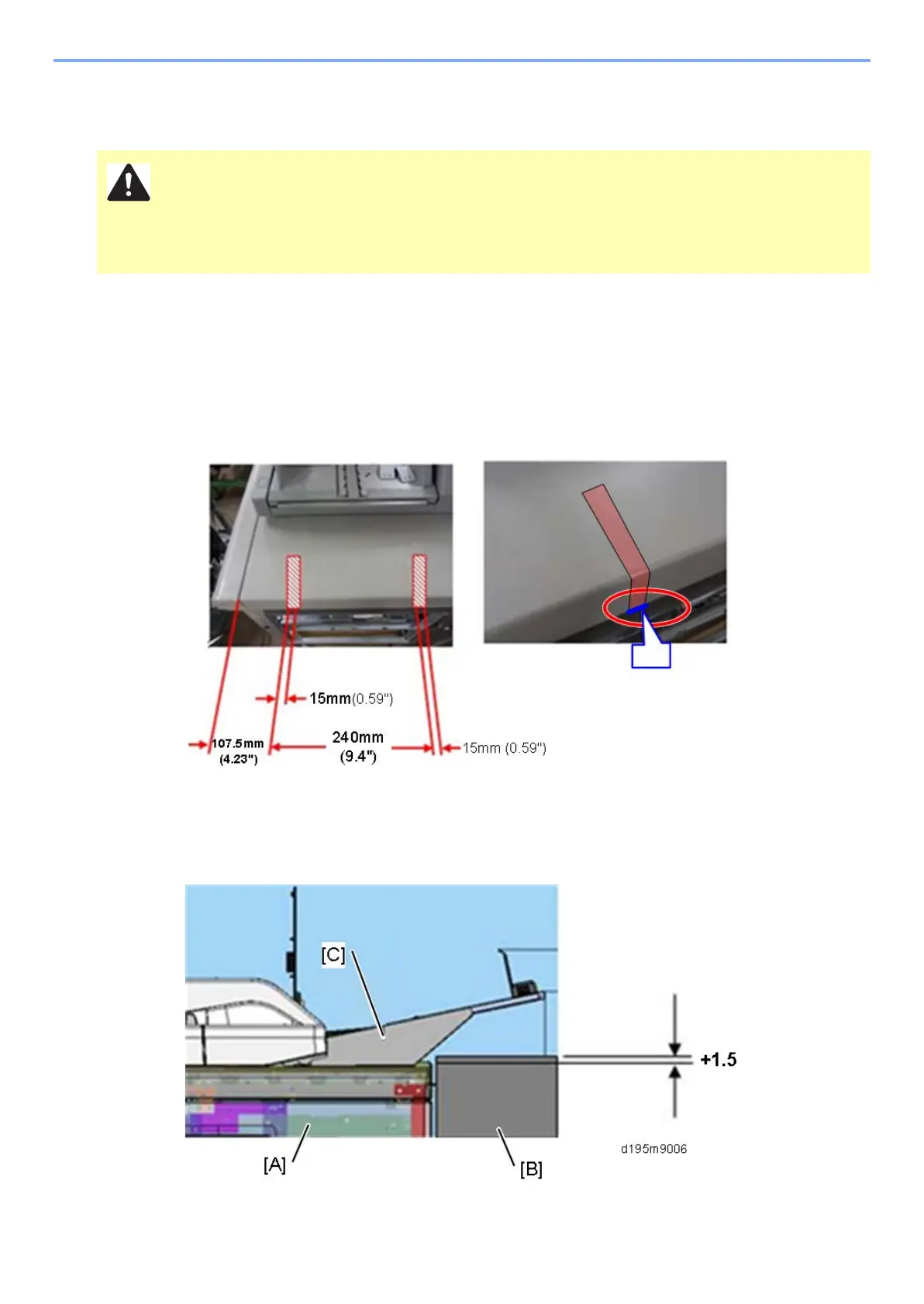 15mm(0.59")

107.5mm (4.23")

240mm (9.4")

15mm (0.59")

[C]

+1.5

d195m9006

[A]

[B]