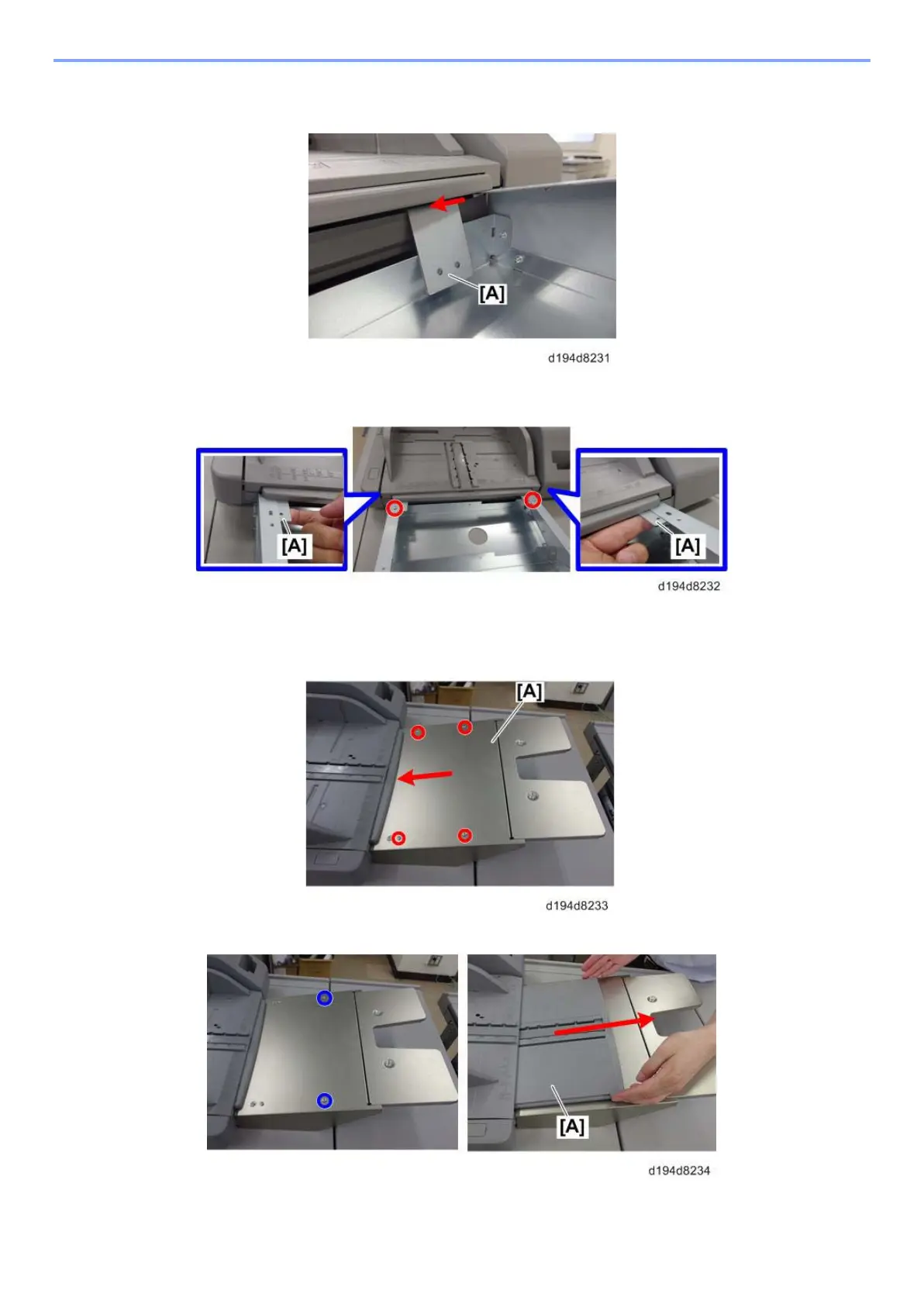 [A]

d194d8231

[A]

[A]

d194d8232

[A]

d194d8233

[A]

d194d8234