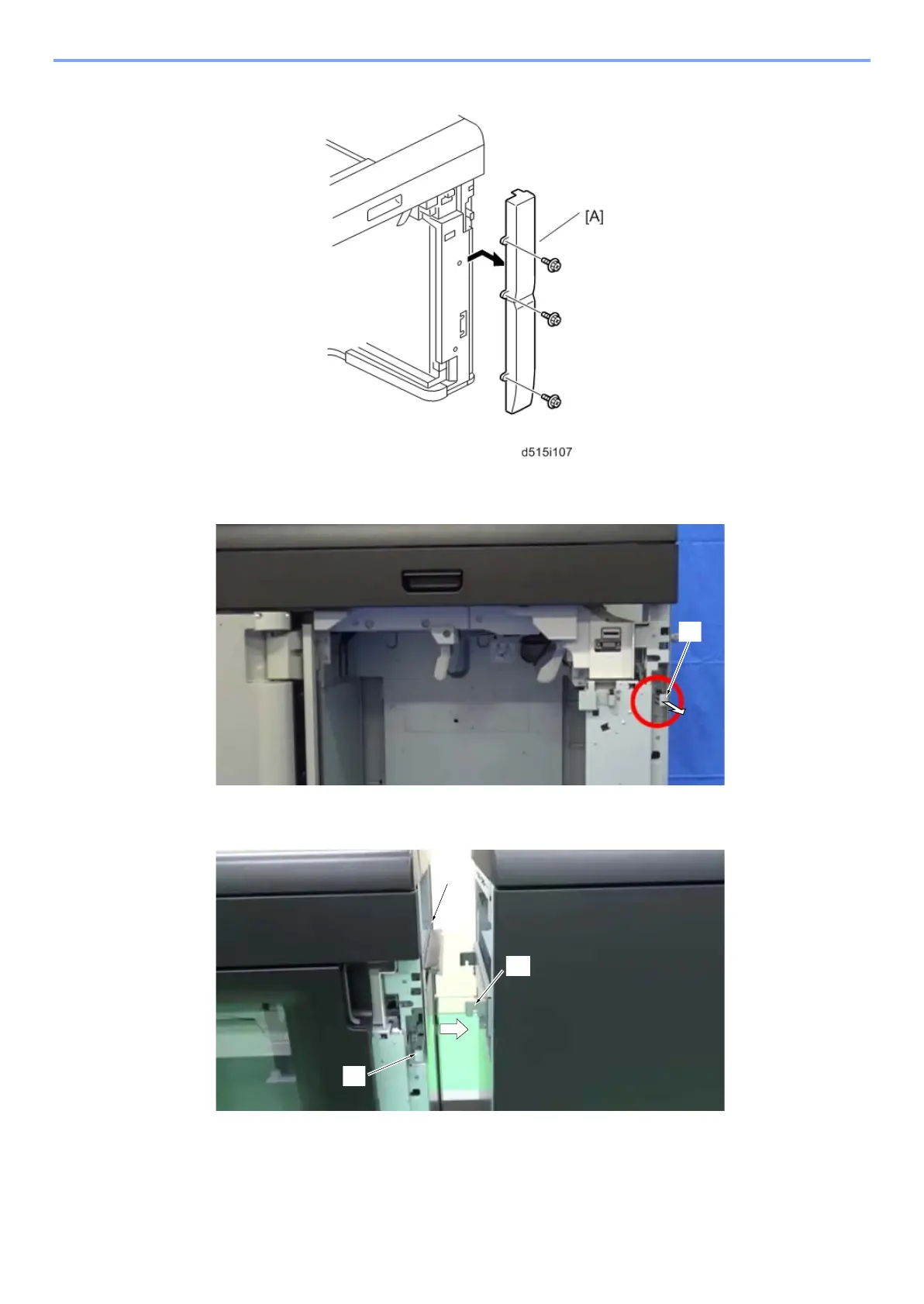 [A]

d515i107