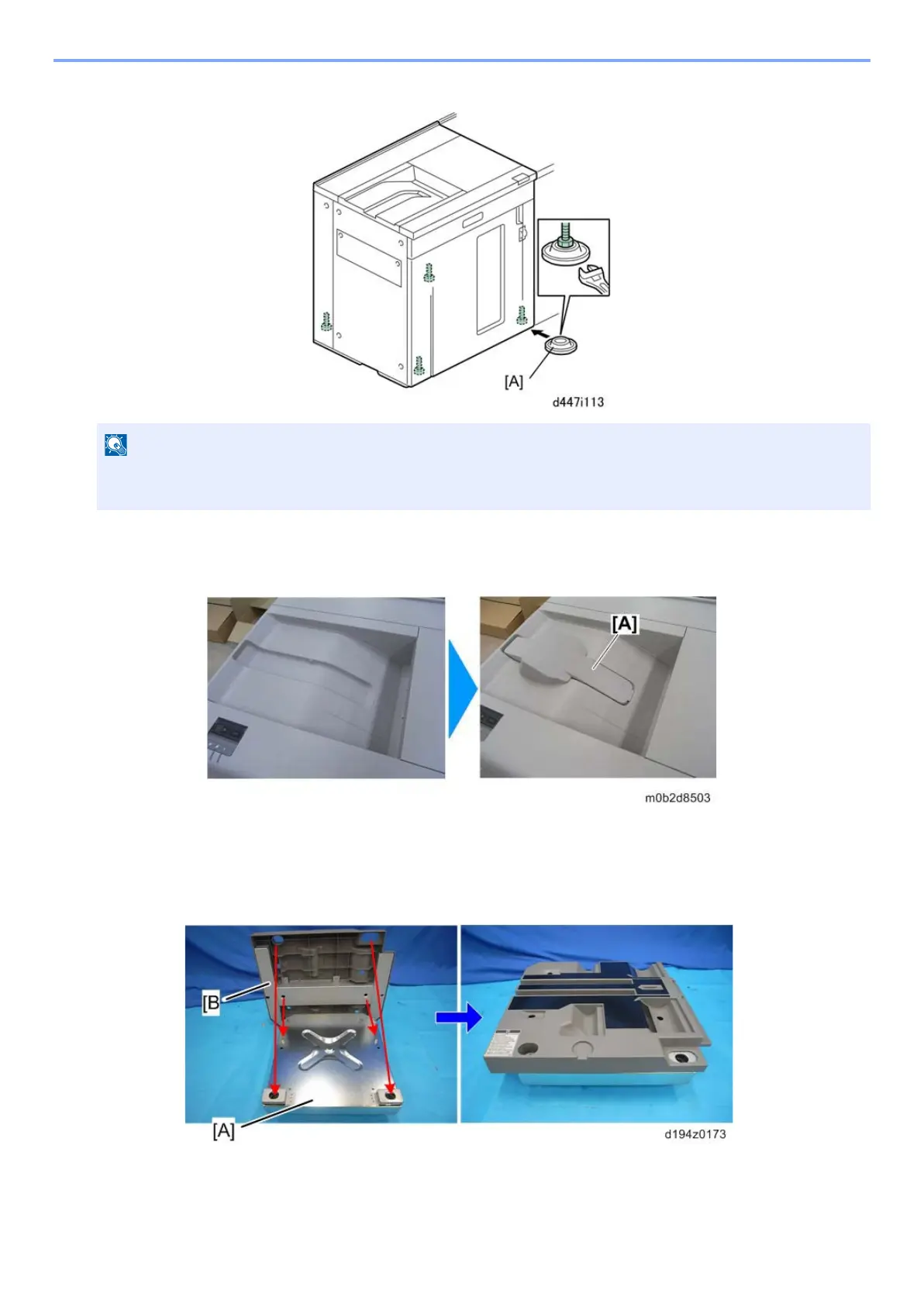 [A]

d447i113

[A]

m0b2d8503

[B

[A]

d194z0173