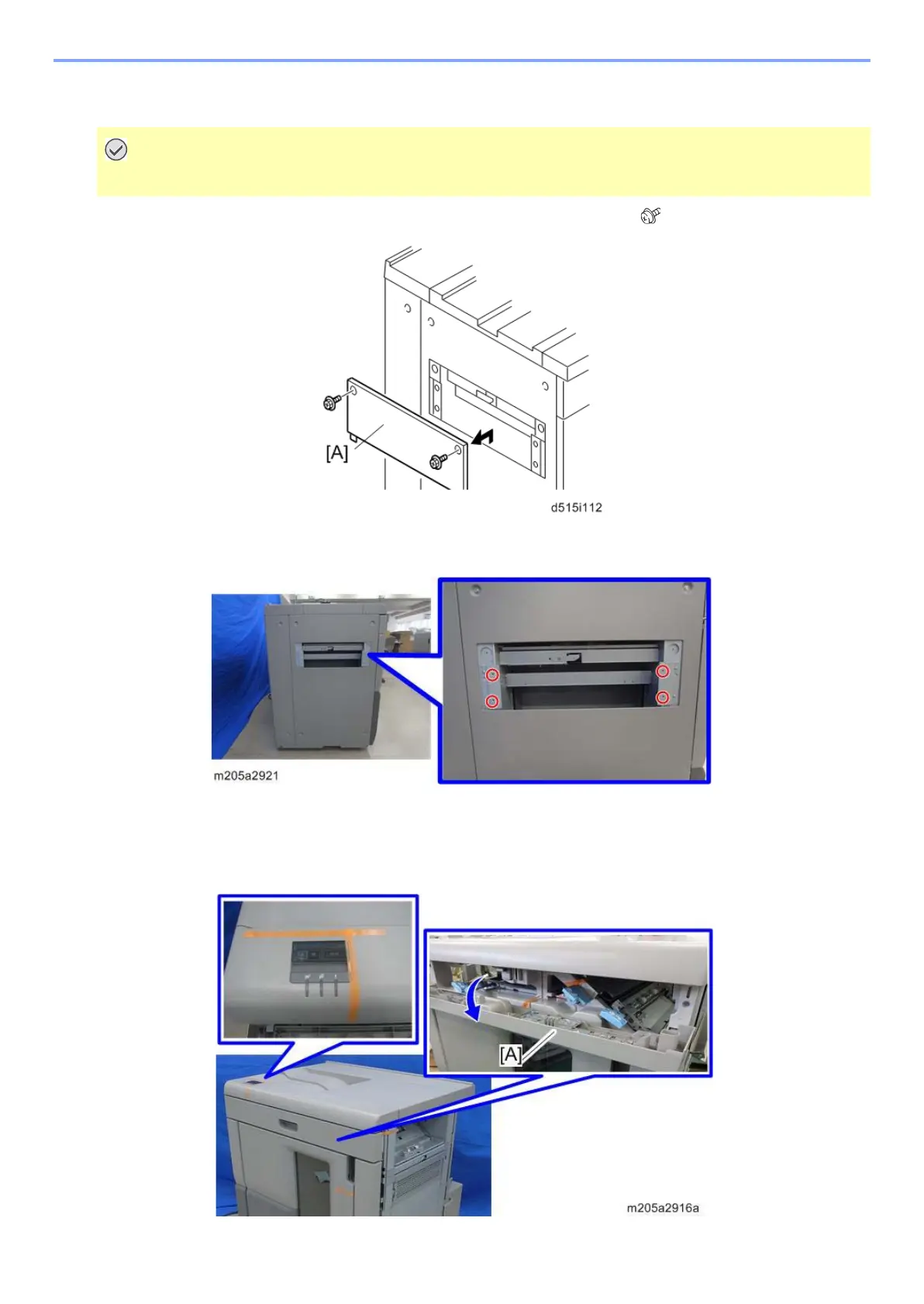 [A]

d515i112

m205a2921

[A]

m205a2916a