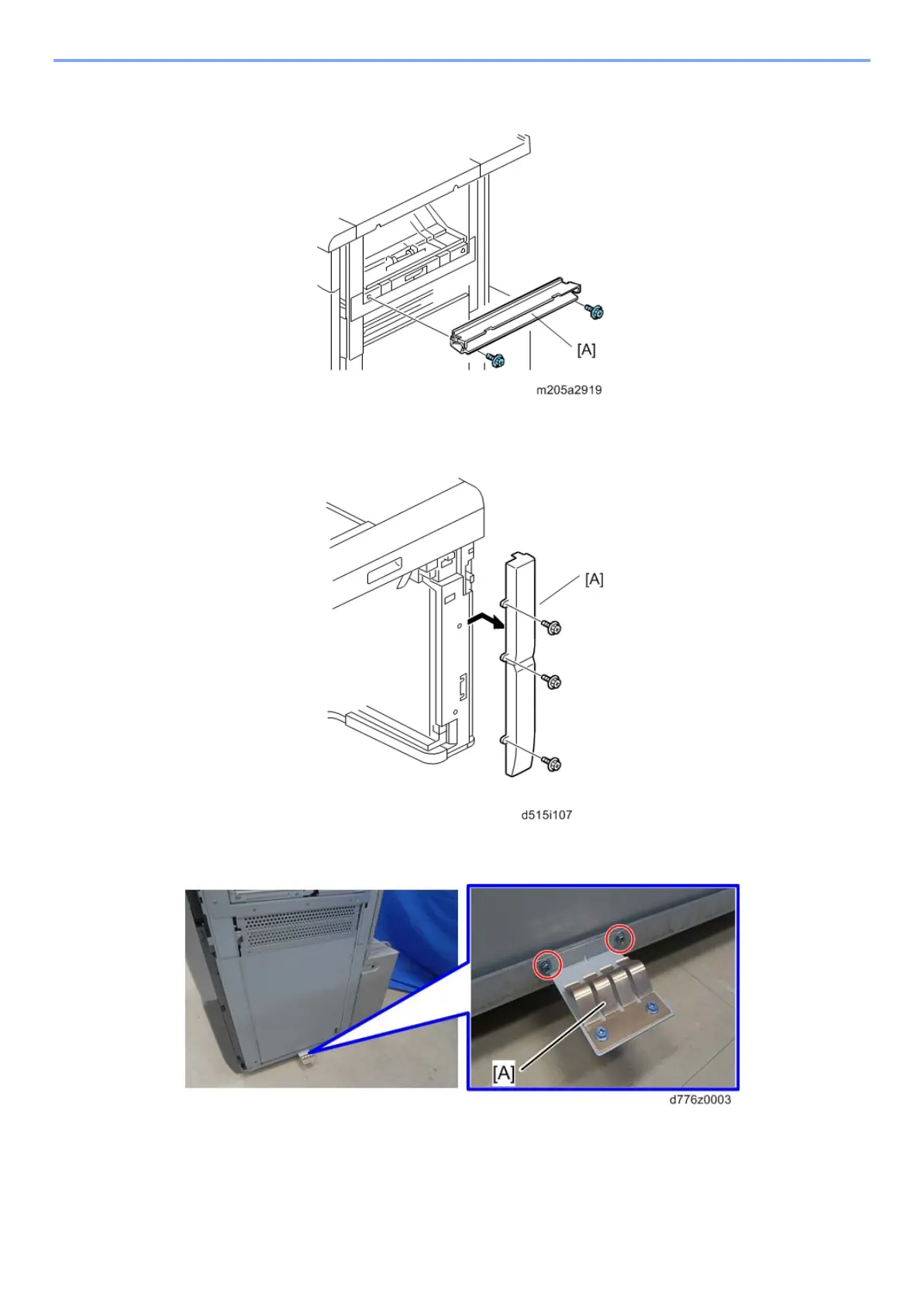 [A]

m205a2919

[A]

d515i107

[A]

d776z0003