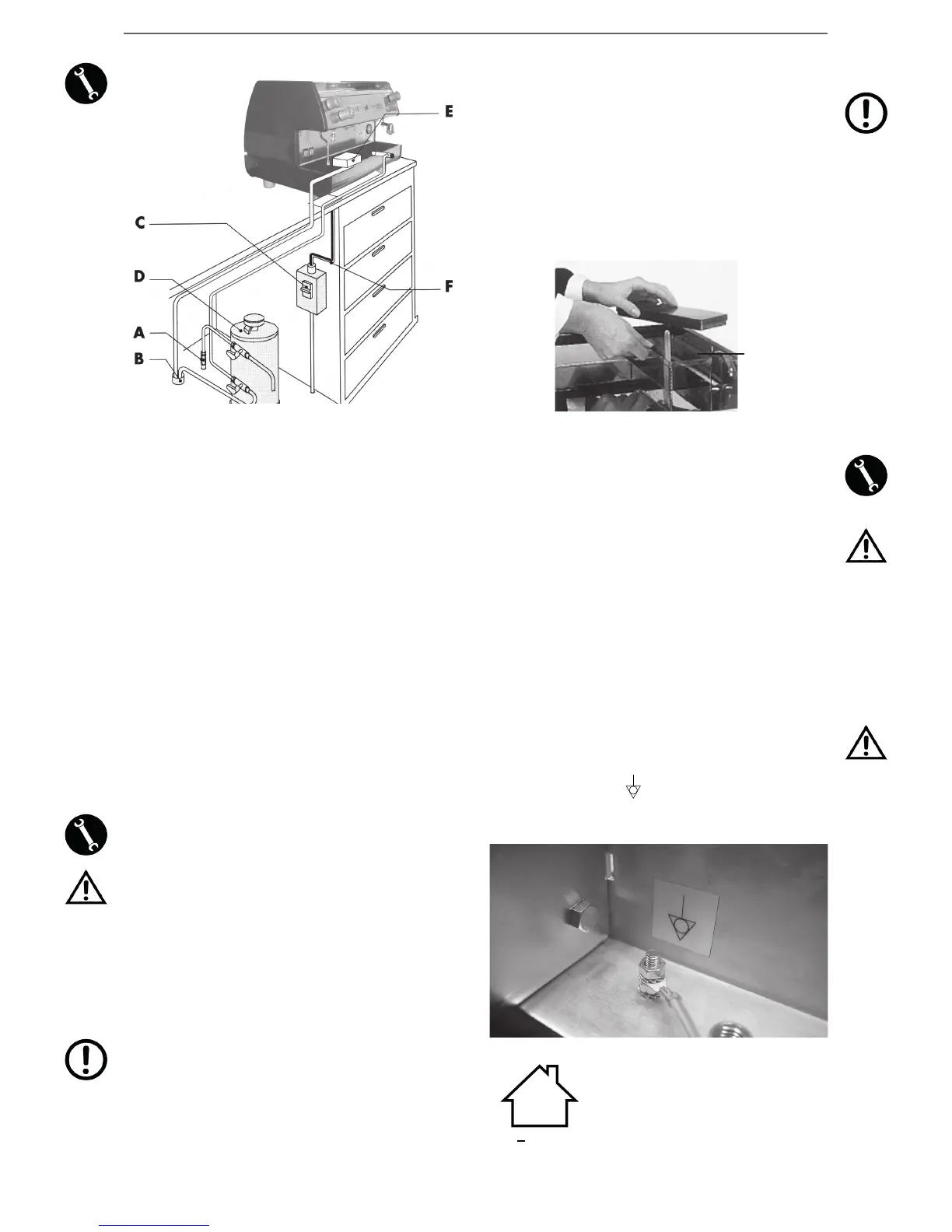 E

C

D

F

A

B