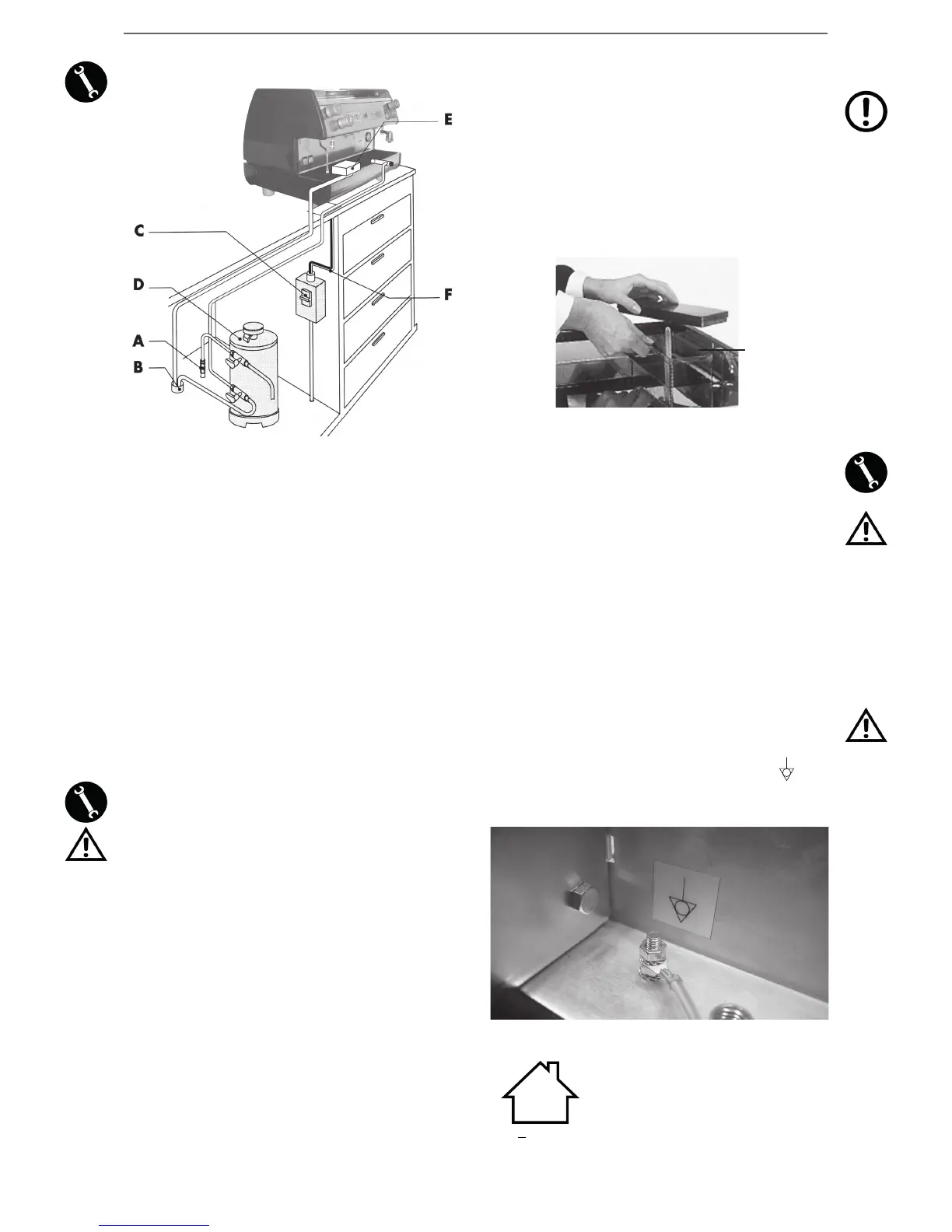 E

C

D

F

A

B