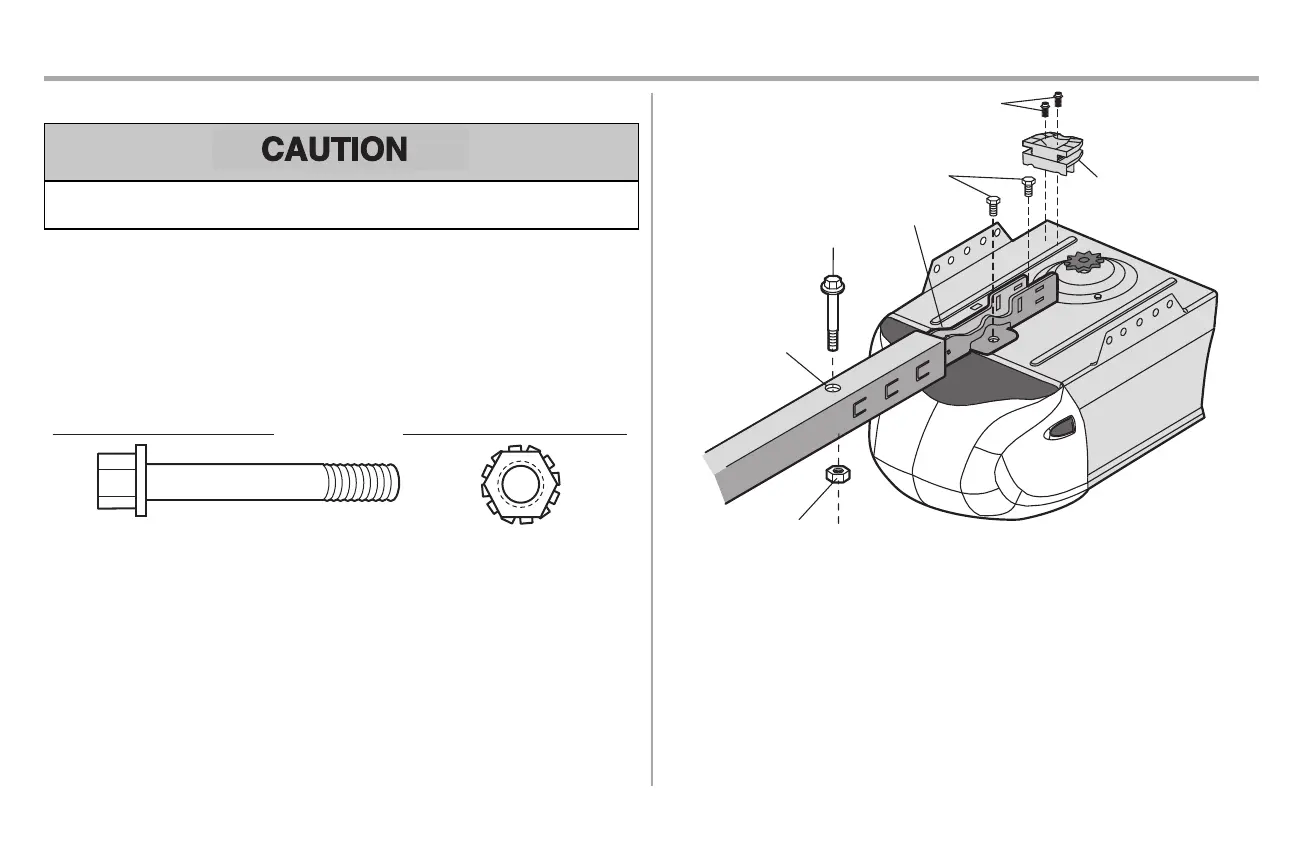 CAUTION