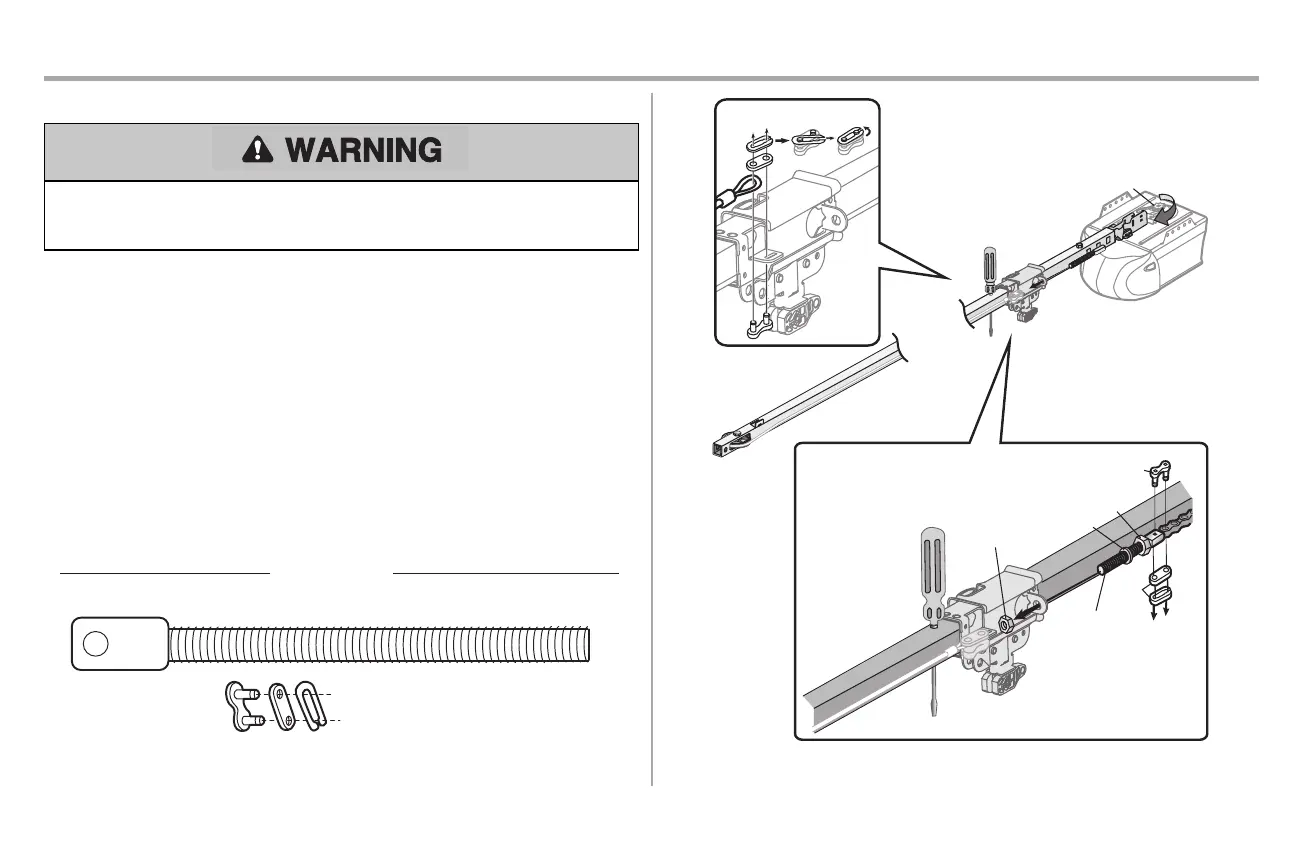 WARNING