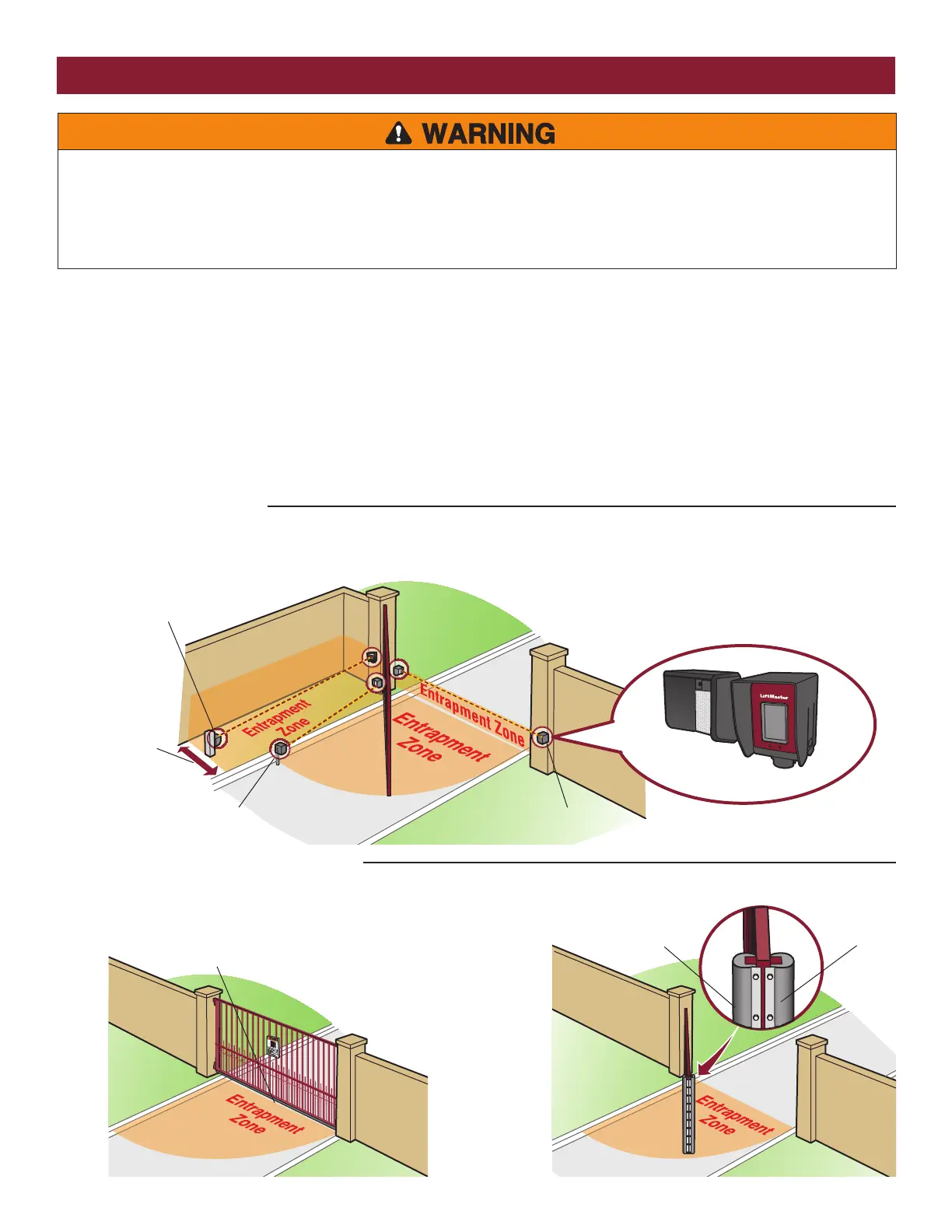 WARNING

Entrapment Zone

Entrapment Zone

Entrapment Zone

LiftMaster

Entrapment Zone

Entrapment Zone