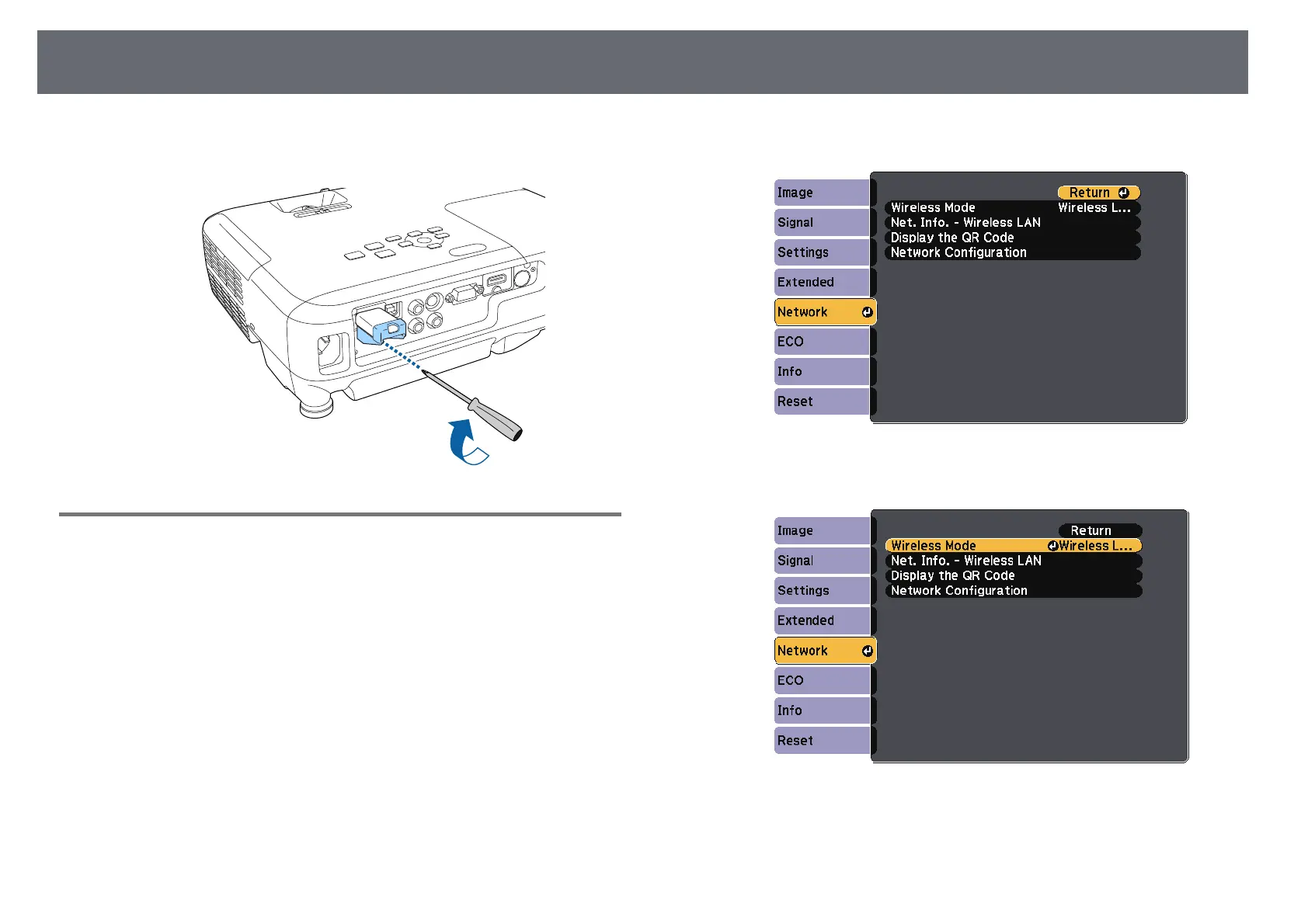 Image
Signal
Settings
Extended
Network
ECO
Info
Reset

Return
Wireless Mode Wireless L...
Net. Info. - Wireless LAN
Display the QR Code
Network Configuration

Image
Signal
Settings
Extended
Network
ECO
Info
Reset

Return
Wireless Mode Wireless L...
Net. Info. - Wireless LAN
Display the QR Code
Network Configuration