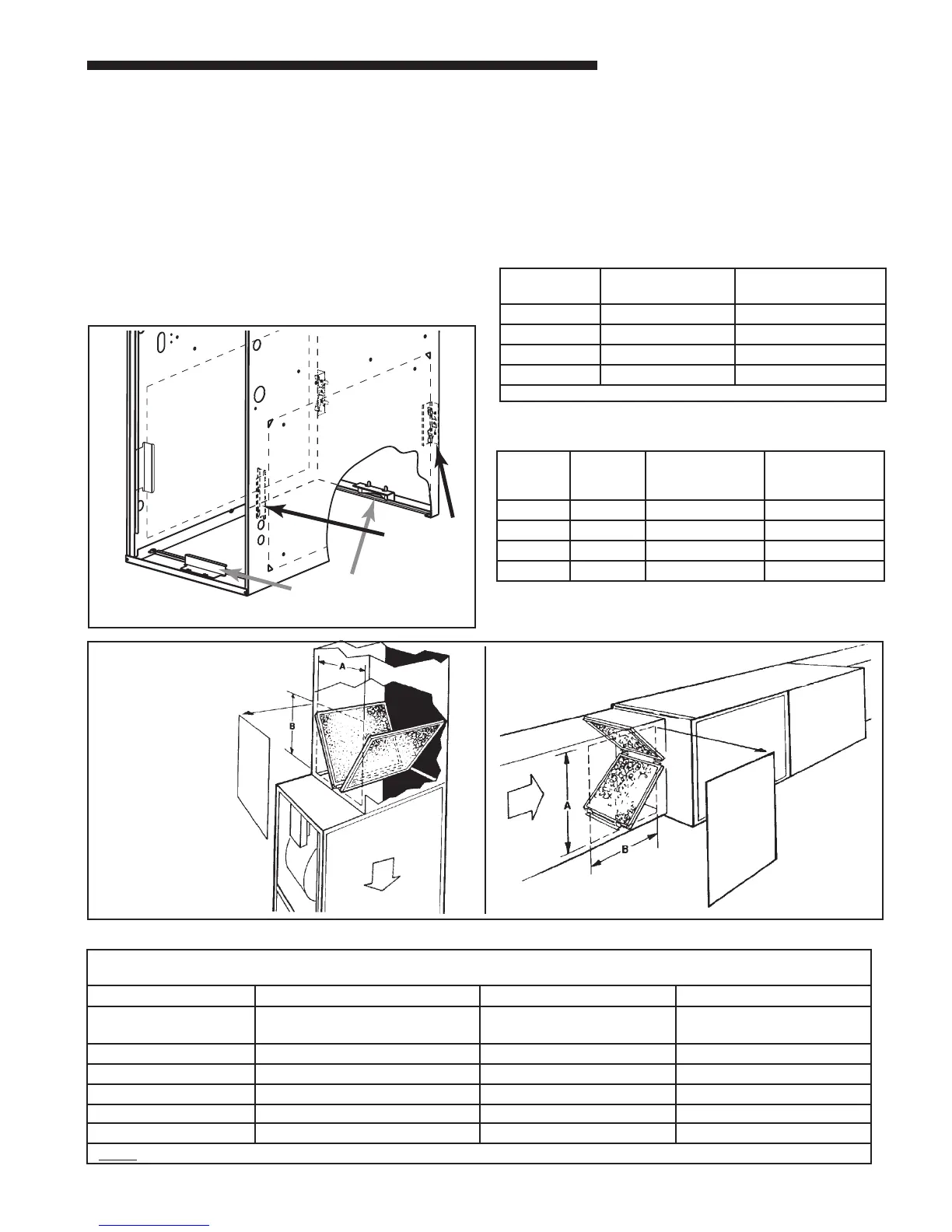 A

B

A

B