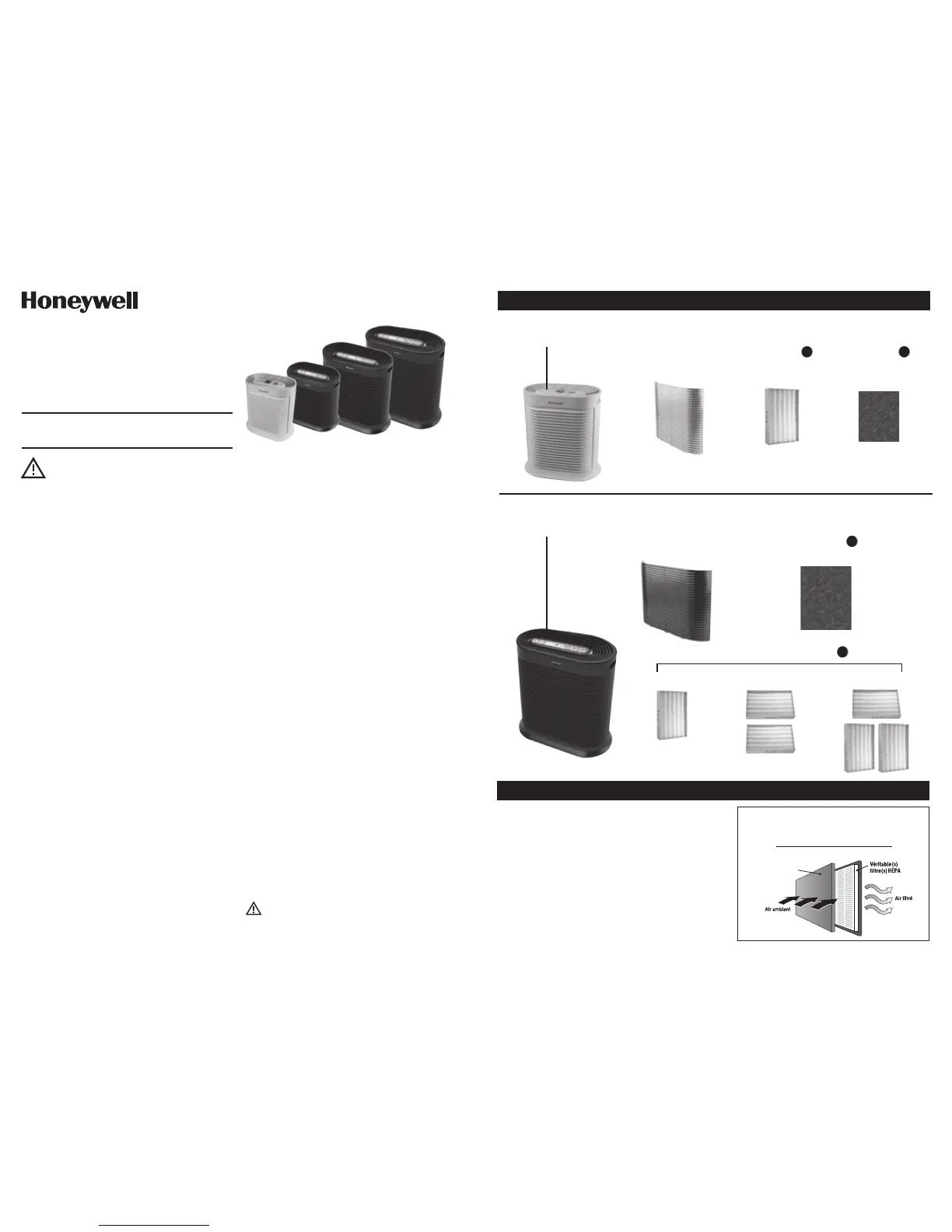 Honeywell

Honeywell

Véritable(s) filtre(s) HEPA

Air ambiant

Air filtré