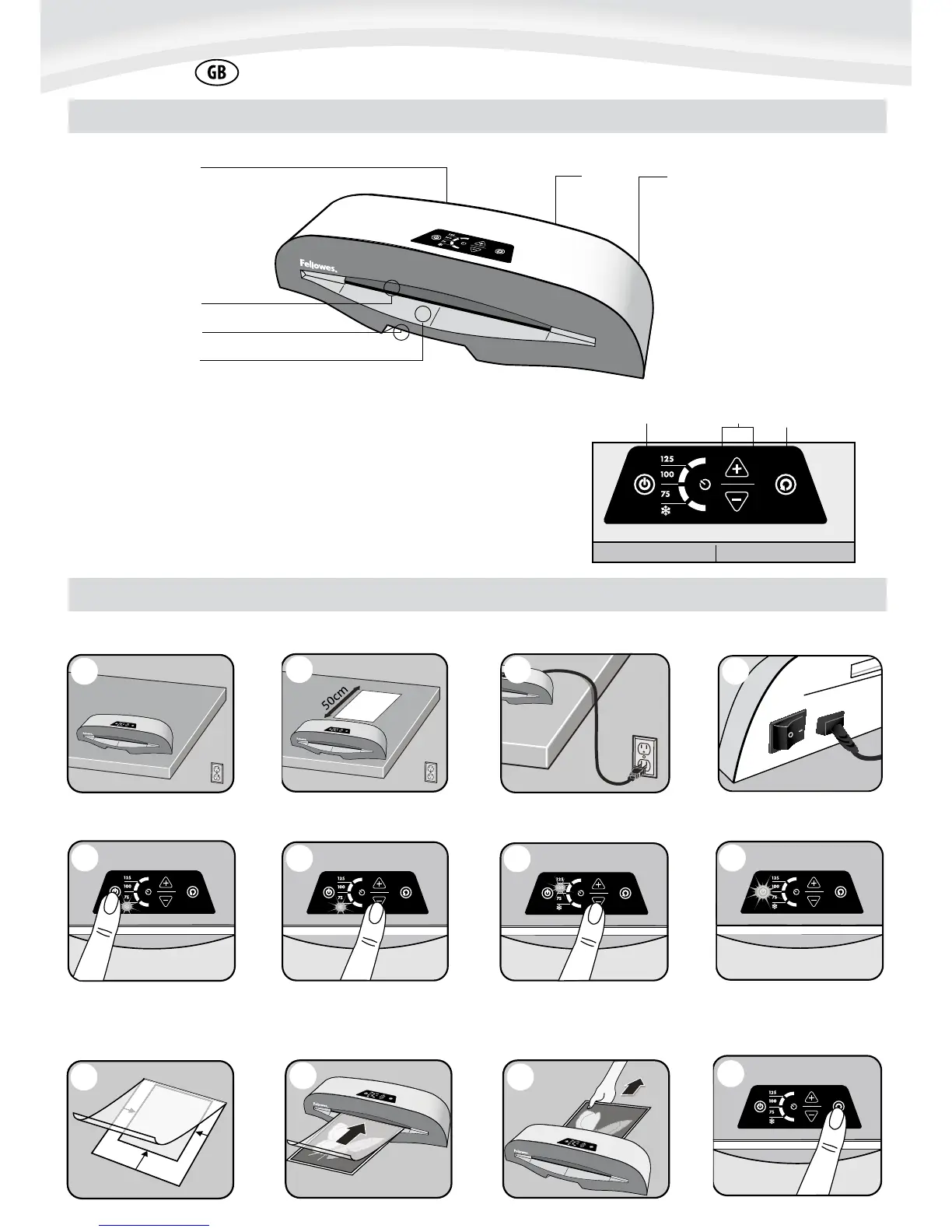 GB

Fellowes.

125
100
75

50cm