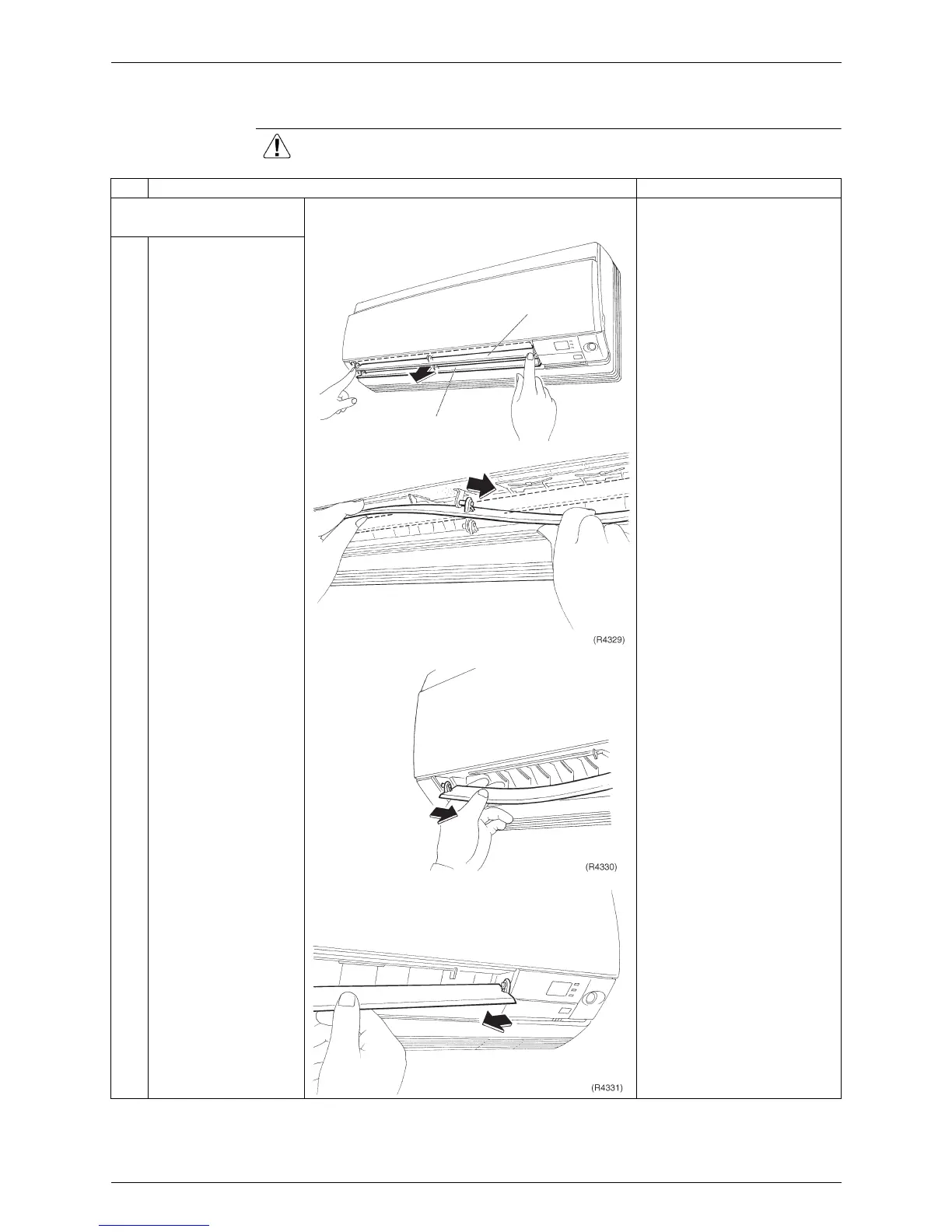 (R4329)

(R4330)

(R4331)