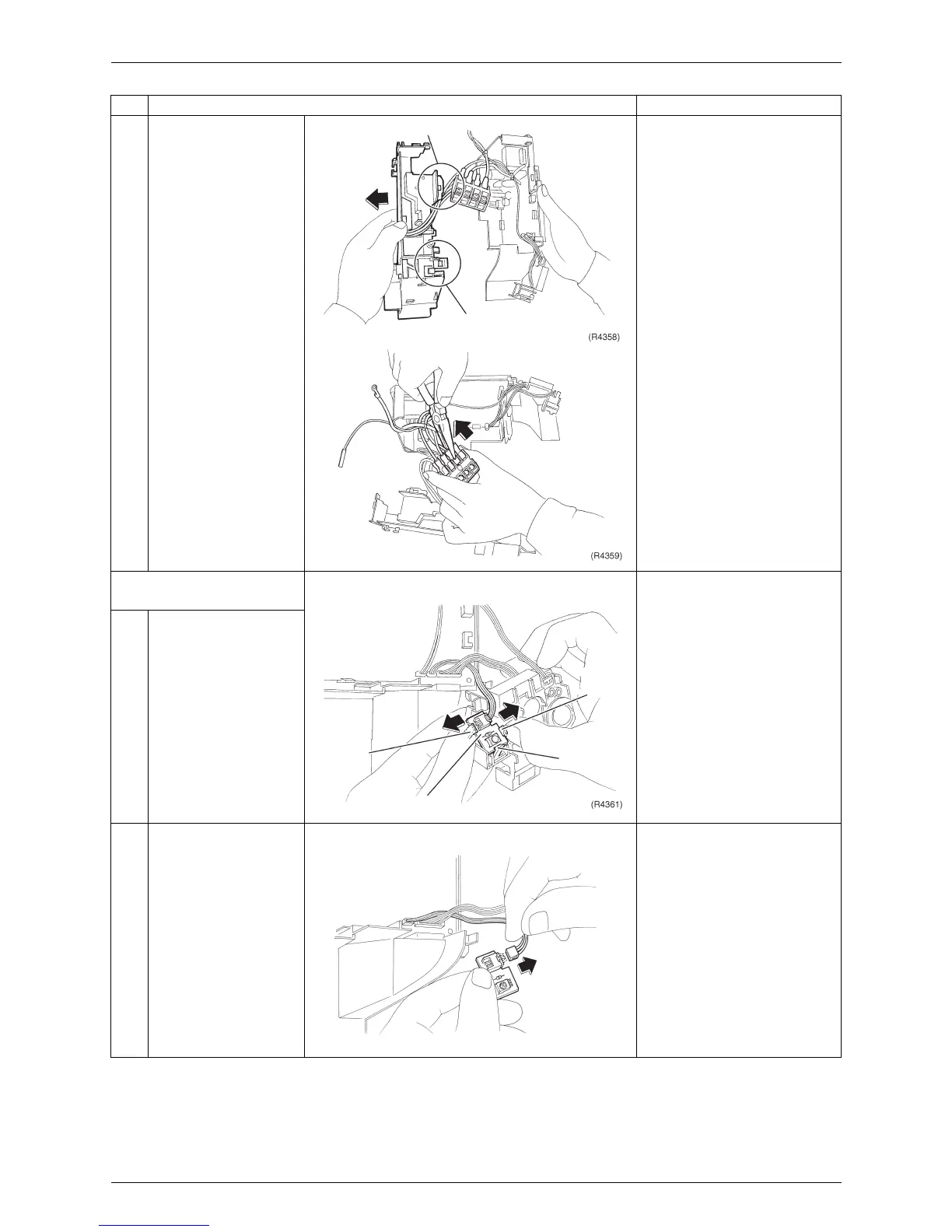 (R4358)

(R4359)

(R4361)