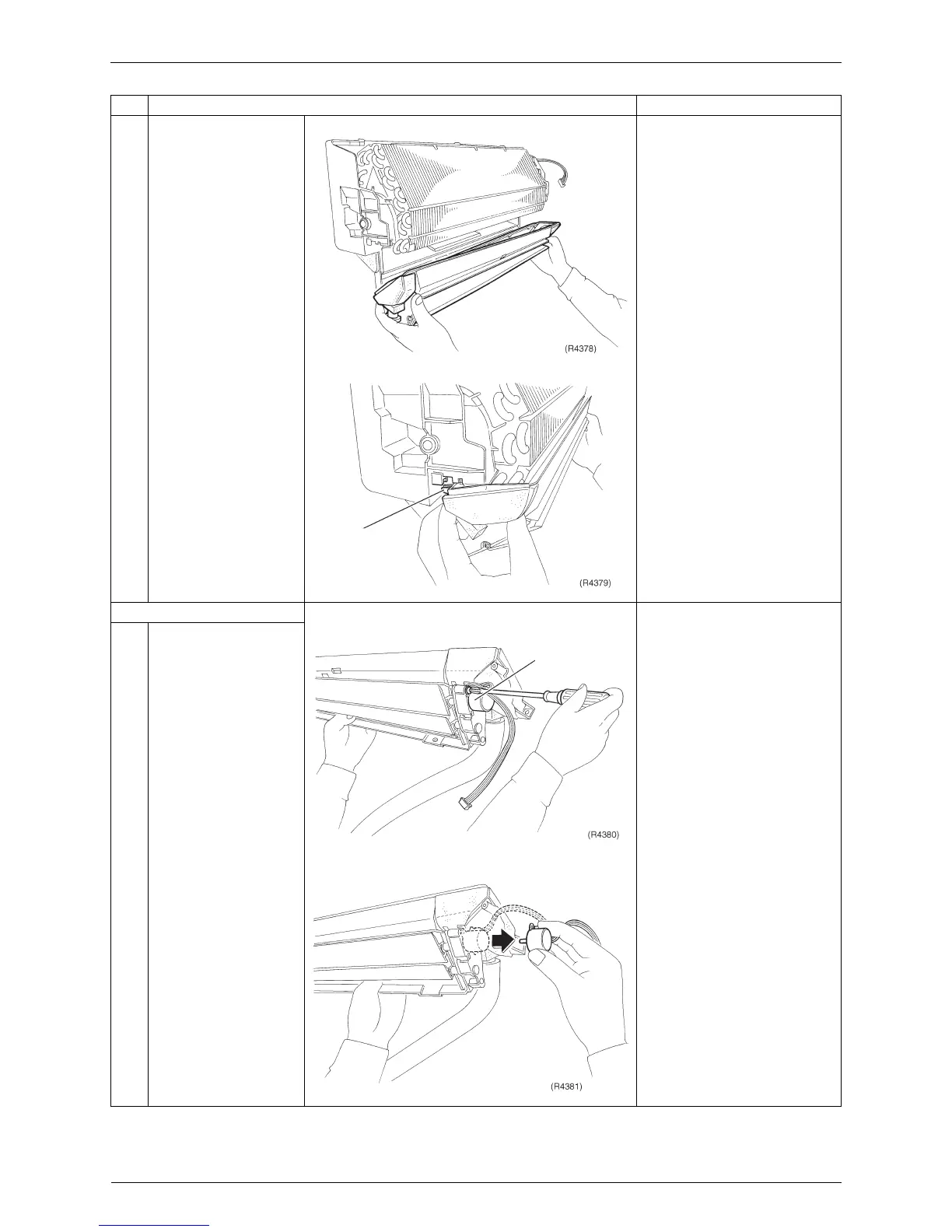 (R4378)

(R4379)

(R4380)

(R4381)