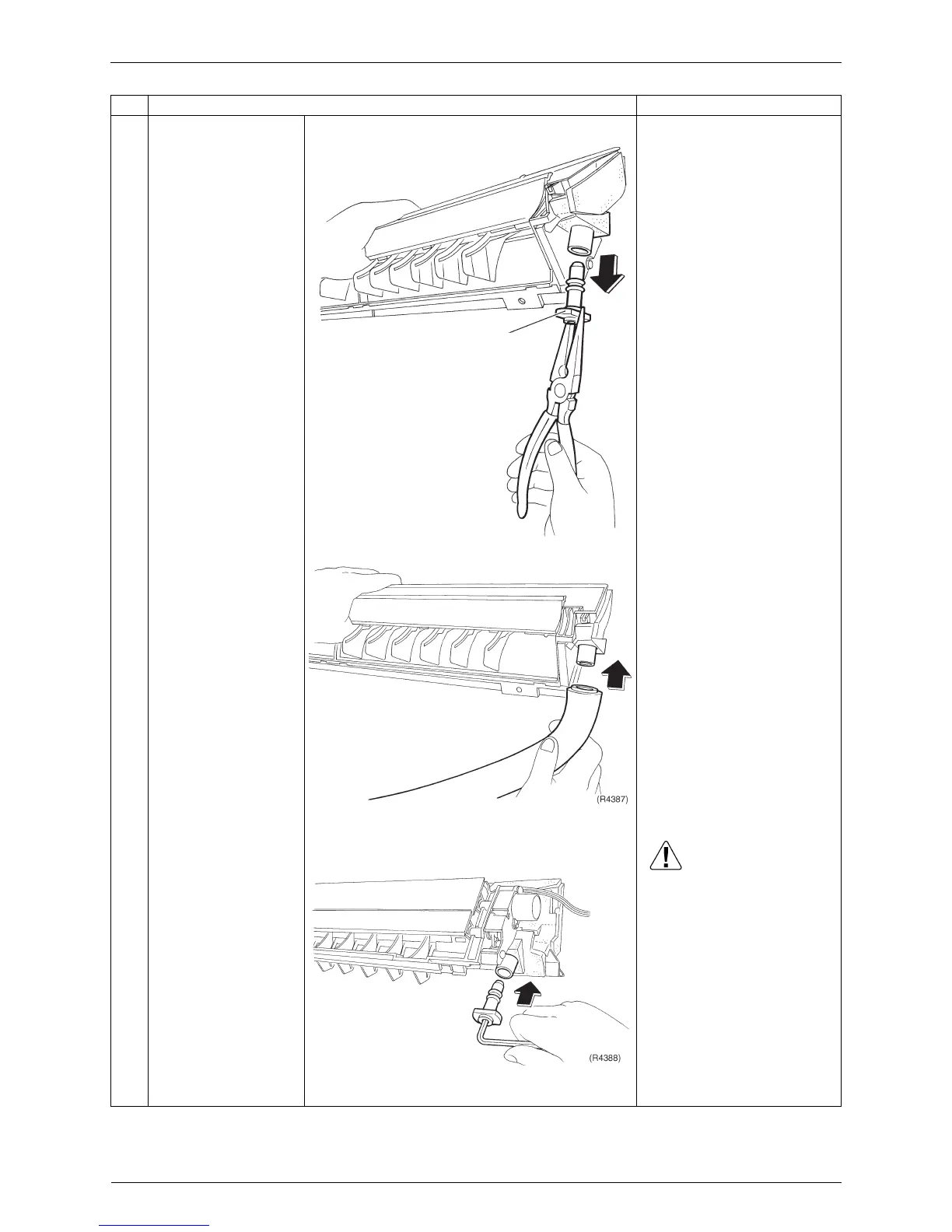 (R4387)

(R4388)