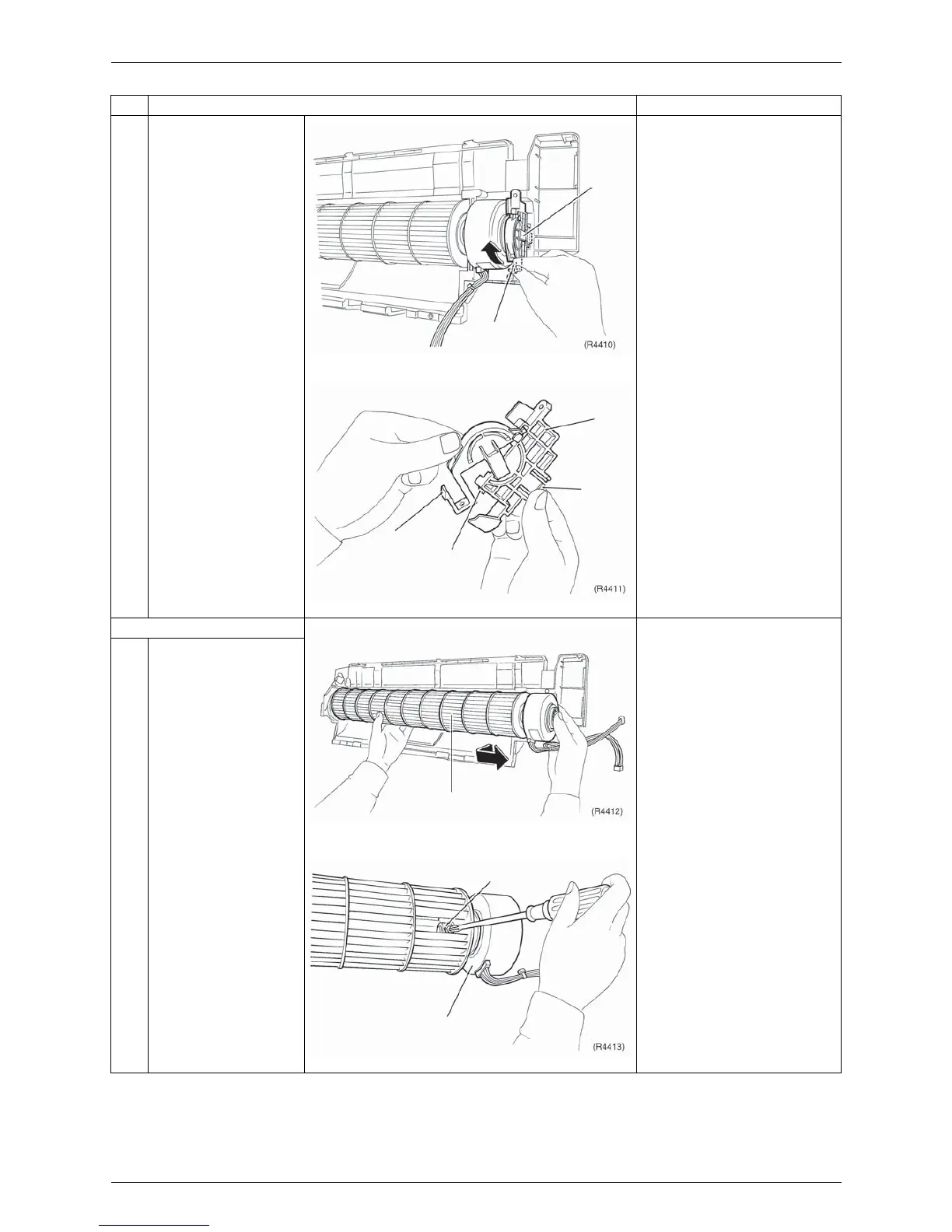 (R4410)

(R4411)

(R4412)

(R4413)