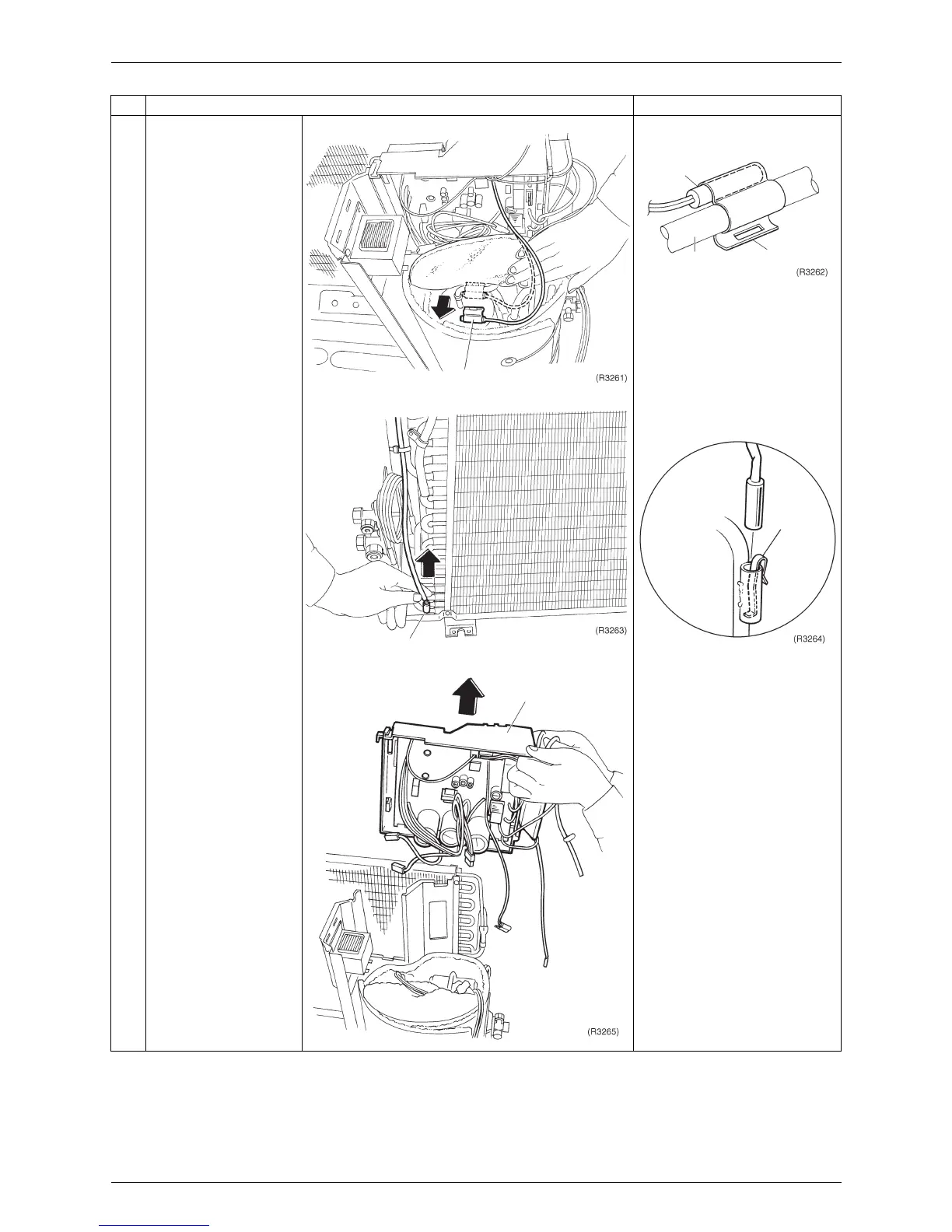 (R3261)

(R3262)

(R3263)

(R3264)

(R3265)