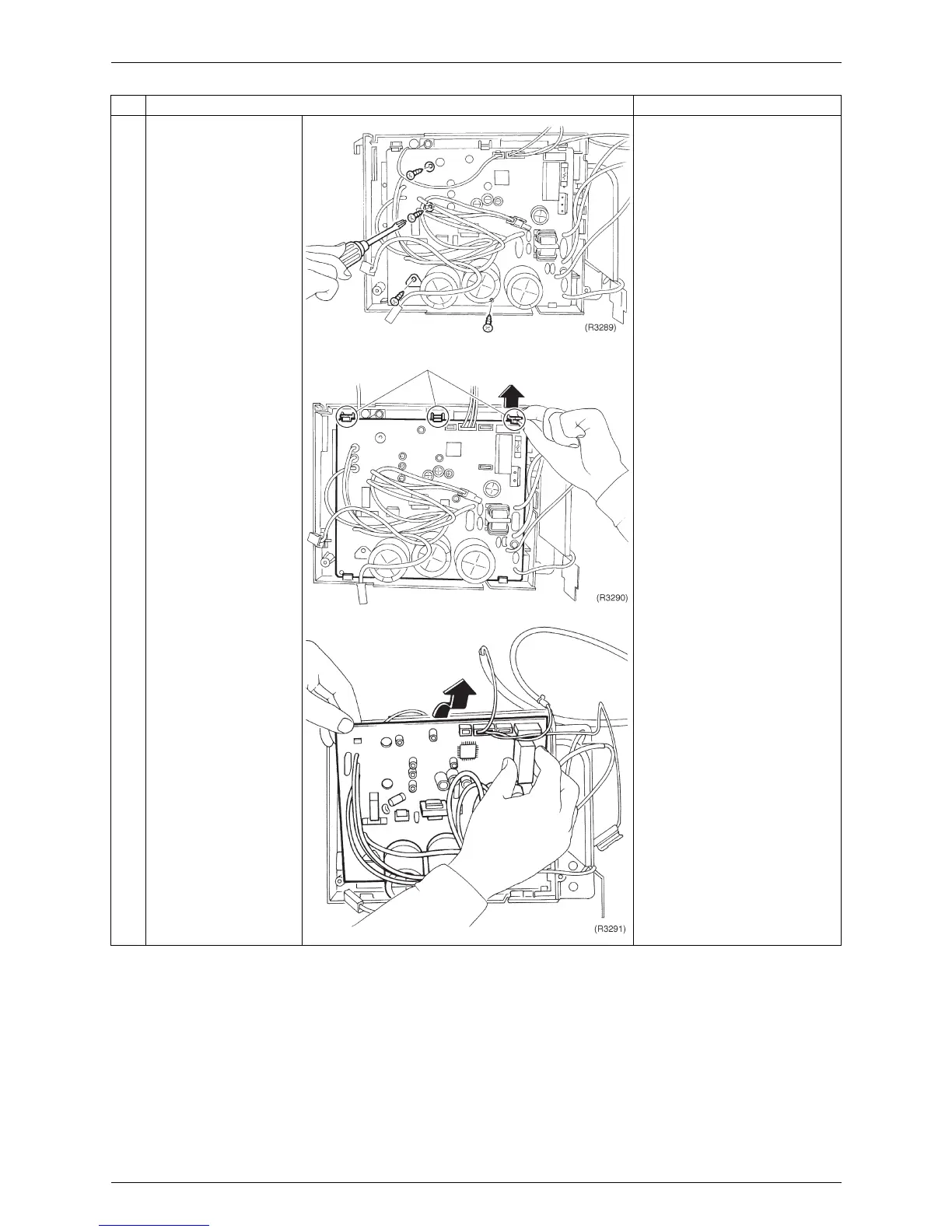 (R3289)

(R3290)

(R3291)