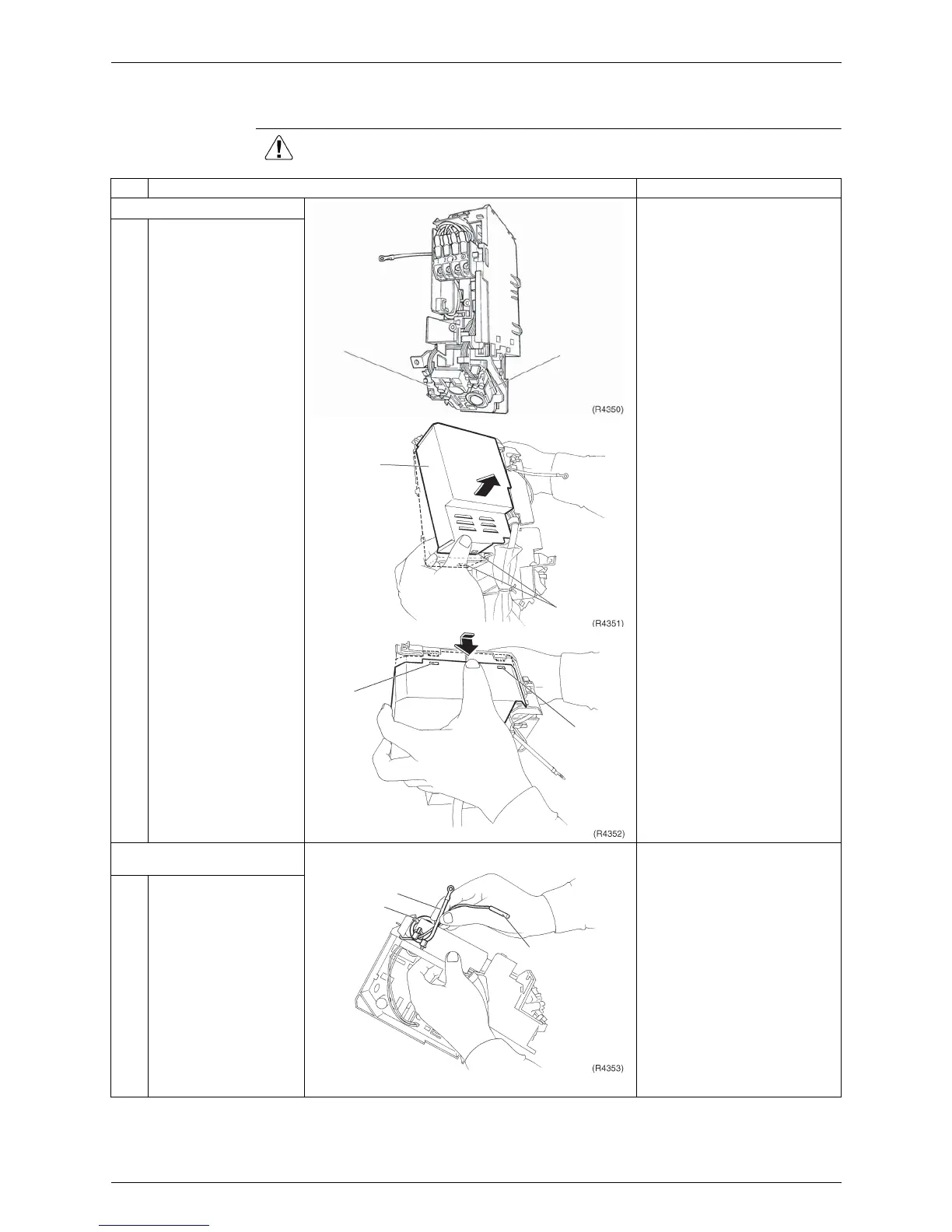 (R4350)

(R4351)

(R4352)

(R4353)