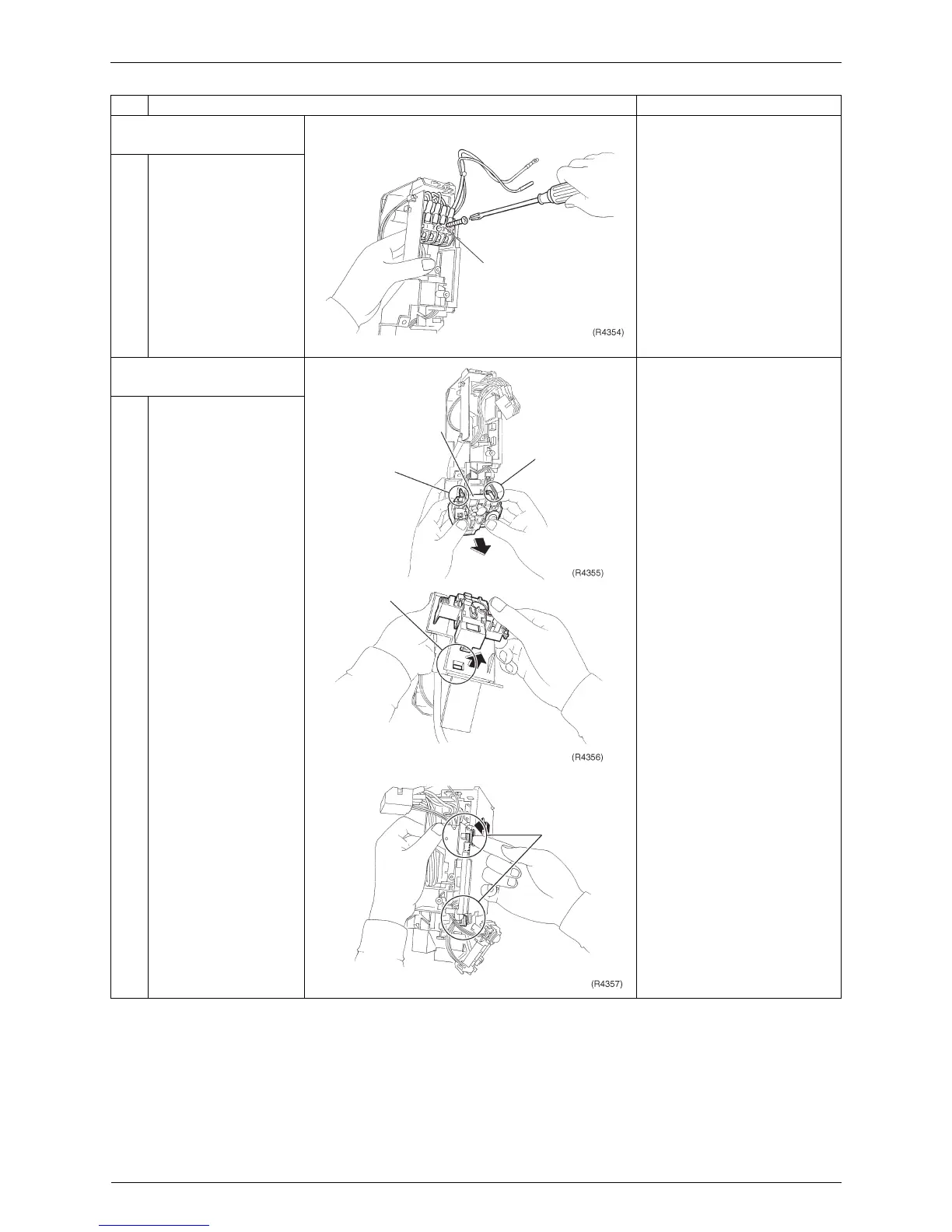 (R4354)

(R4355)

(R4356)

(R4357)