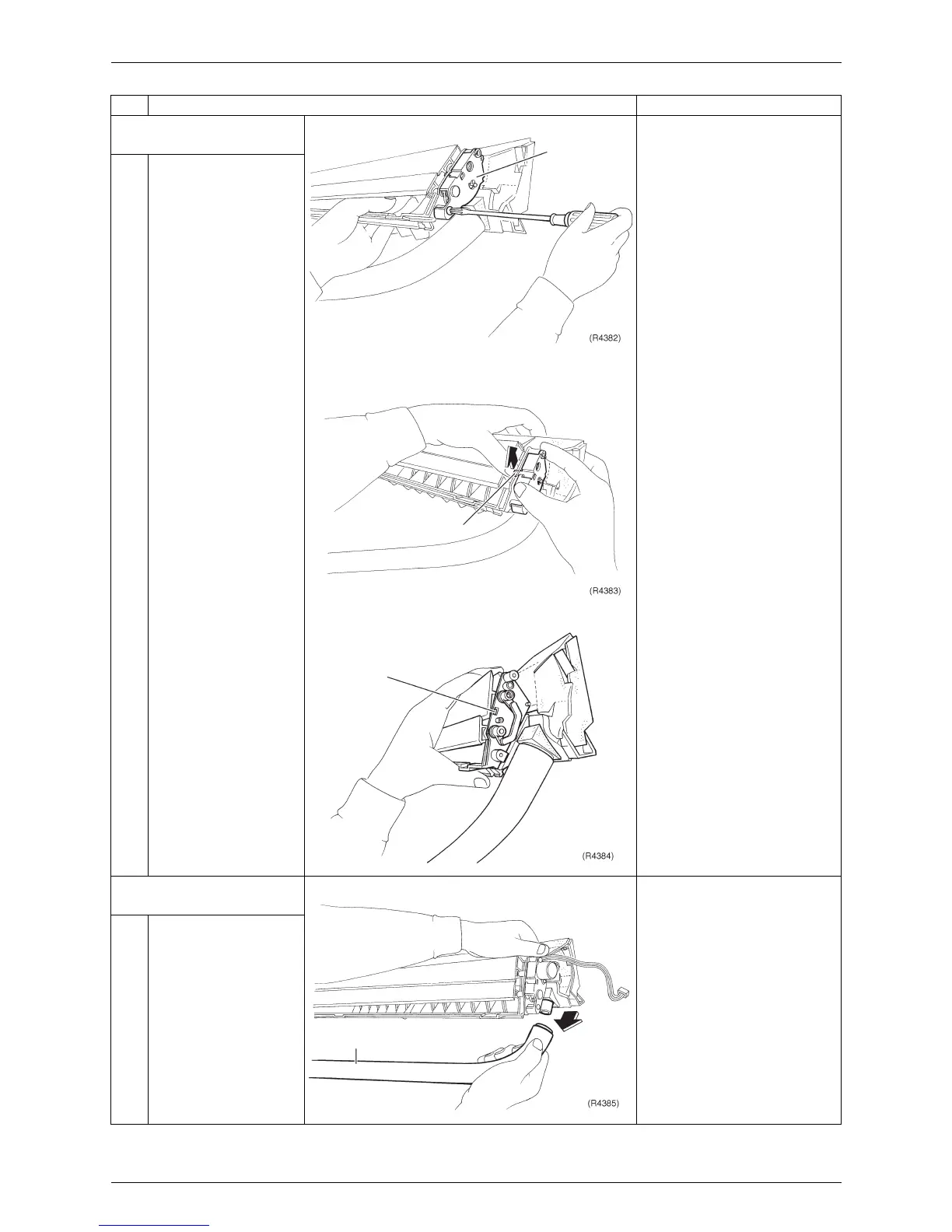 (R4382)

(R4383)

(R4384)

(R4385)