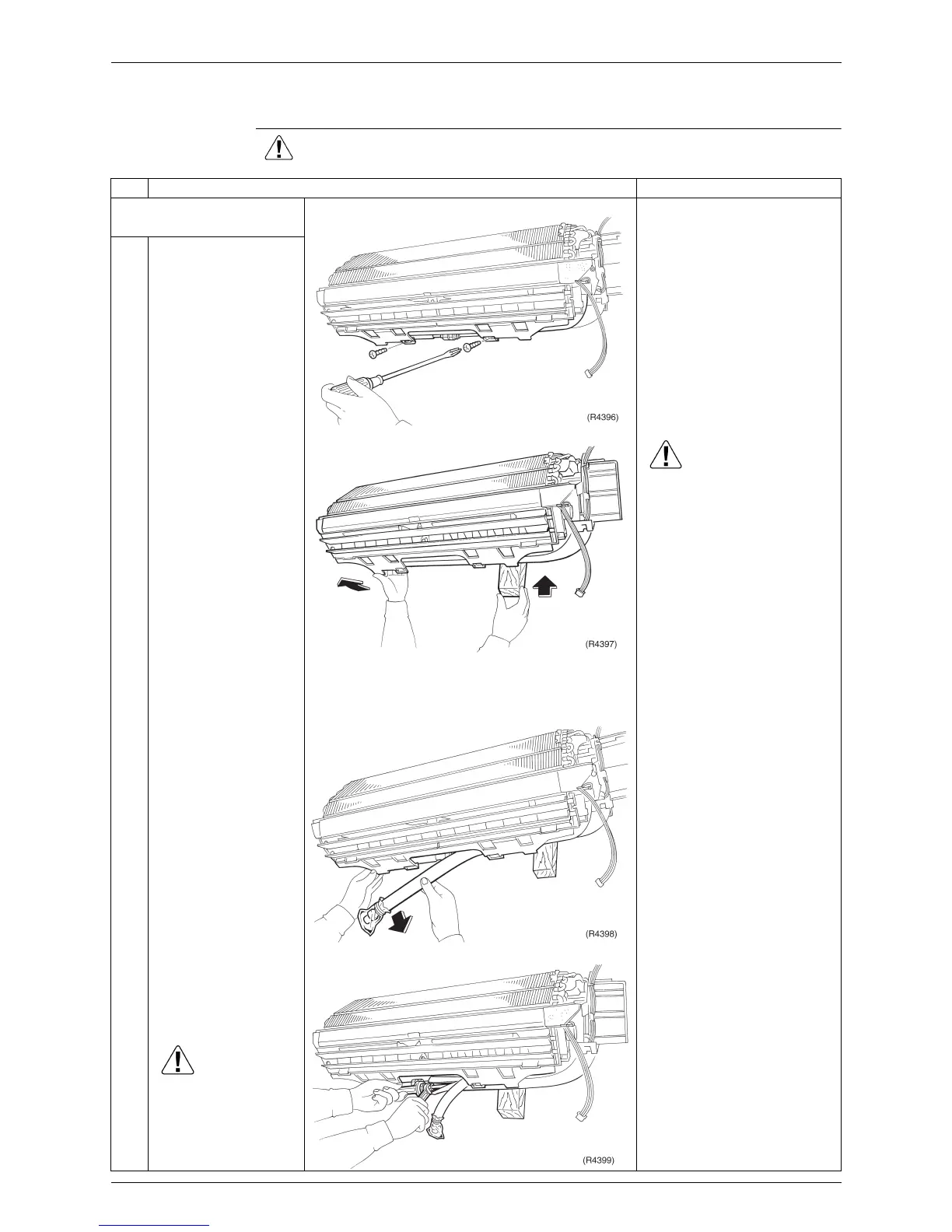 (R4396)

(R4397)

(R4398)

(R4399)