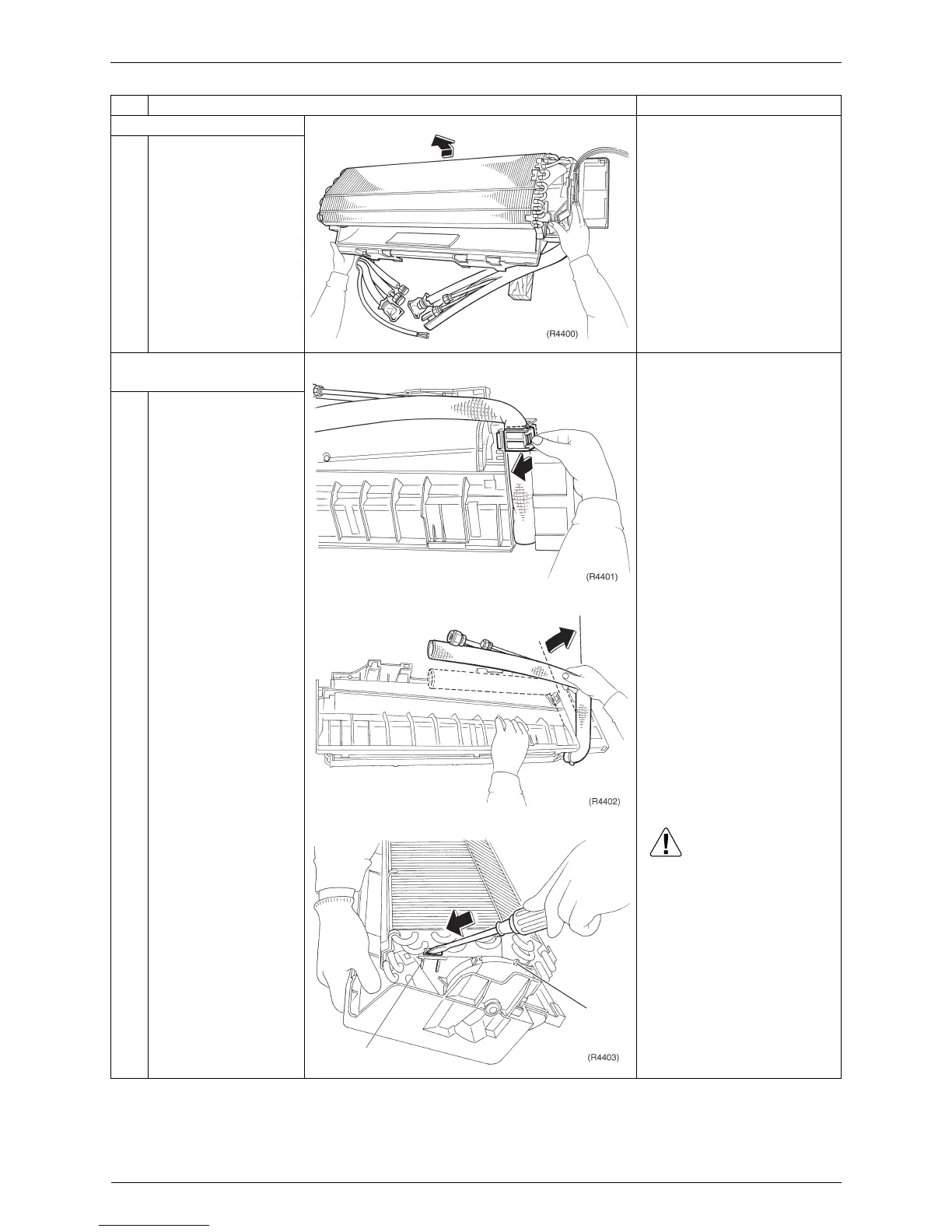 (R4400)

(R4401)

(R4402)

(R4403)