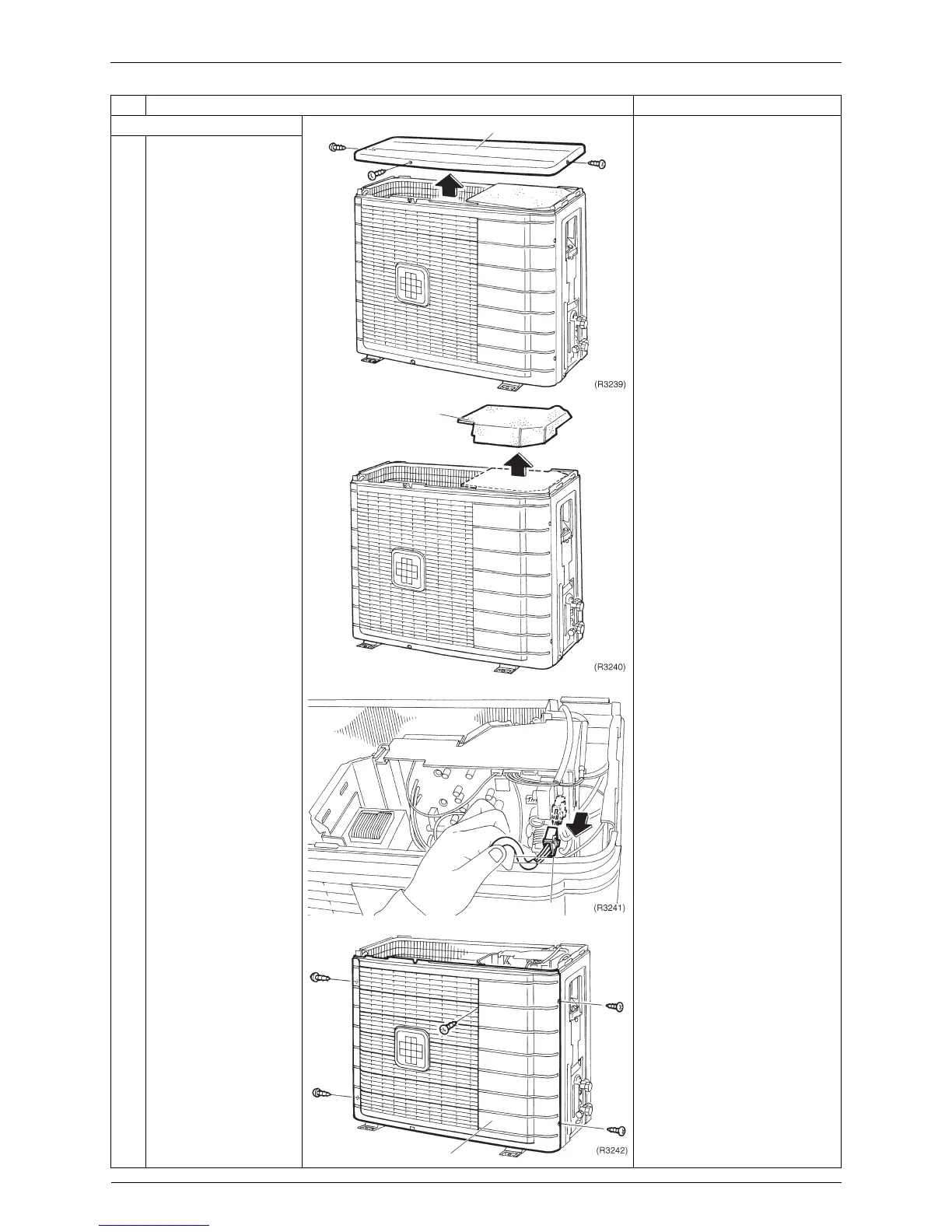 (R3239)

(R3240)

(R3241)

(R3242)